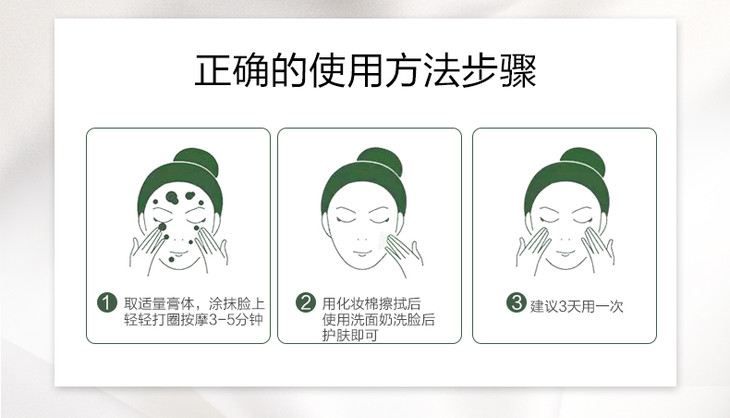 正确的使用方法步骤

1 取适量膏体，涂抹脸上轻轻打圈按摩3-5分钟

2 用化妆棉擦拭后使用洗面奶洗脸后护肤即可

3 建议3天用一次