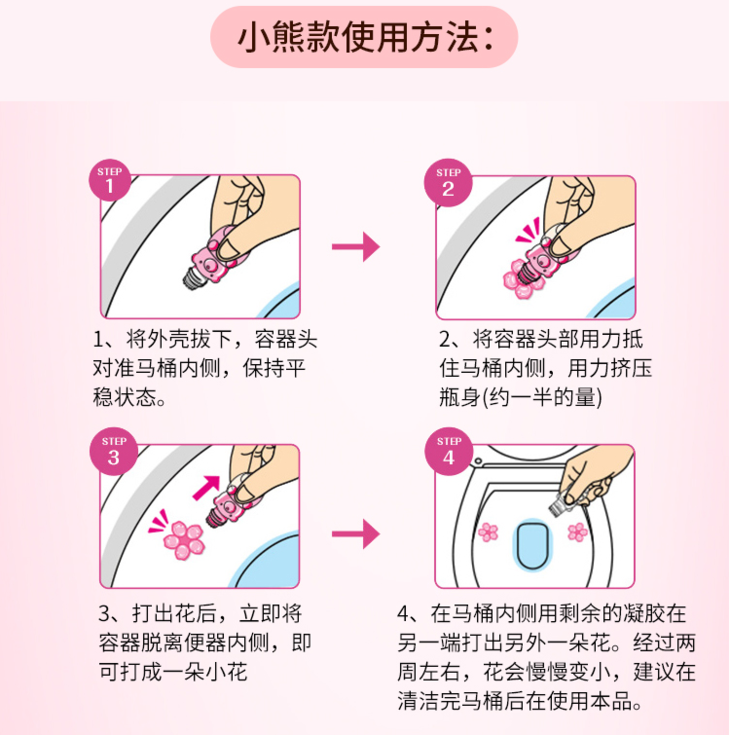 小熊款使用方法：

STEP 1

1、将外壳拔下，容器头对准马桶内侧，保持平稳状态。

STEP 2

2、将容器头部用力抵住马桶内侧，用力挤压瓶身(约一半的量)

STEP 3

3、打出花后，立即将容器脱离便器内侧，即可打成一朵小花

STEP 4

4、在马桶内侧用剩余的凝胶在另一端打出另外一朵花。经过两周左右，花会慢慢变小，建议在清洁完马桶后在使用本品。