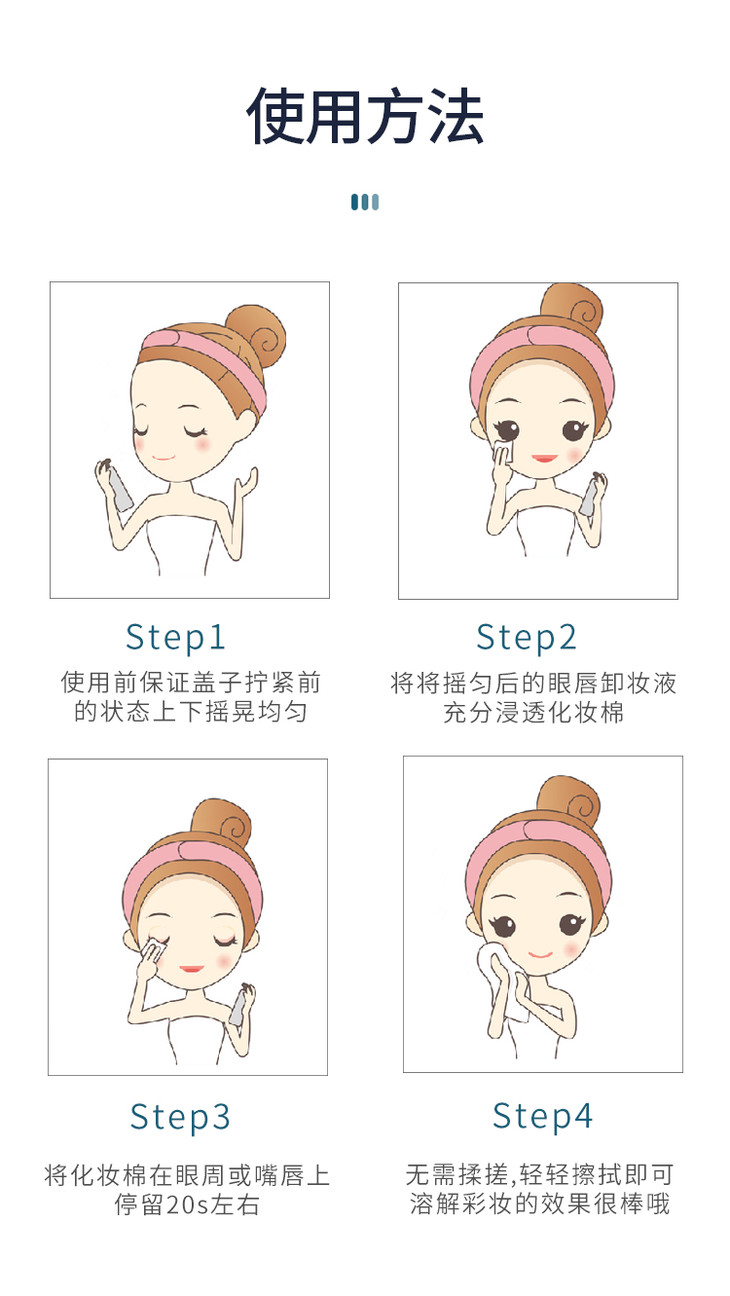 使用方法

Step1

使用前保证盖子拧紧前的状态上下摇晃均匀

Step2

将将摇匀后的眼唇卸妆液充分浸透化妆棉

Step3

将化妆棉在眼周或嘴唇上停留20s左右

Step4

无需揉搓,轻轻擦拭即可溶解彩妆的效果很棒哦