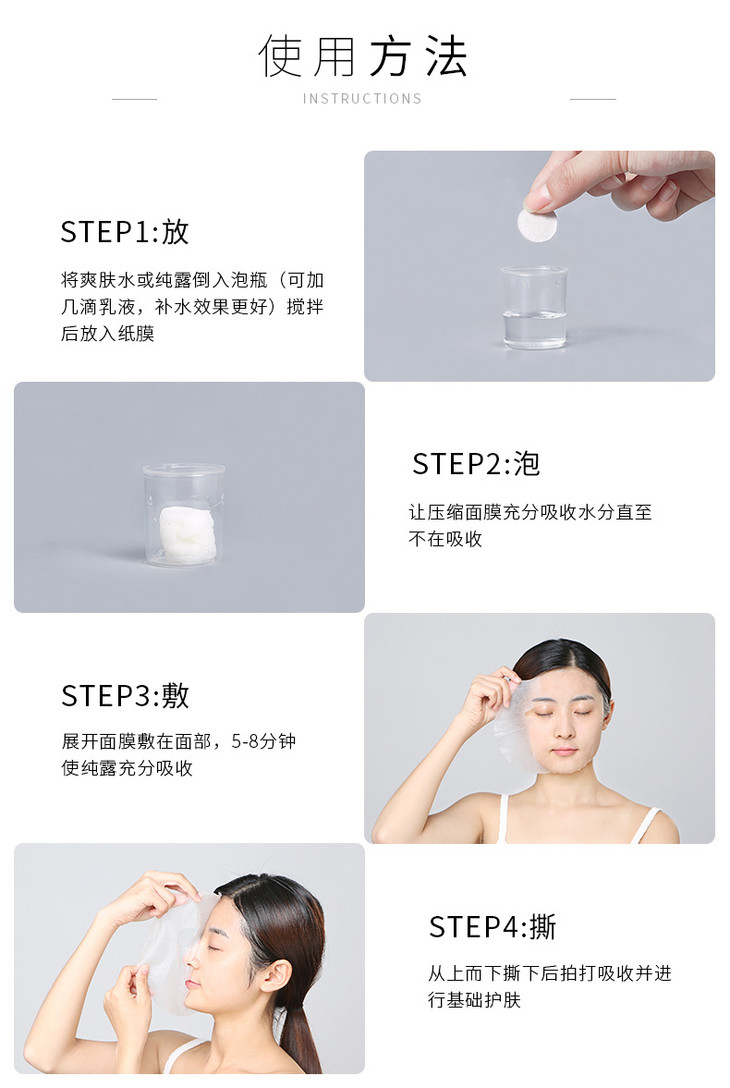 使用方法

INSTRUCTIONS

STEP1:放

将爽肤水或纯露倒入泡瓶（可加几滴乳液，补水效果更好）搅拌后放入纸膜

STEP2:泡

让压缩面膜充分吸收水分直至不在吸收

STEP3:敷

展开面膜敷在面部，5-8分钟使纯露充分吸收

STEP4:撕

从上而下撕下后拍打吸收并进行基础护肤