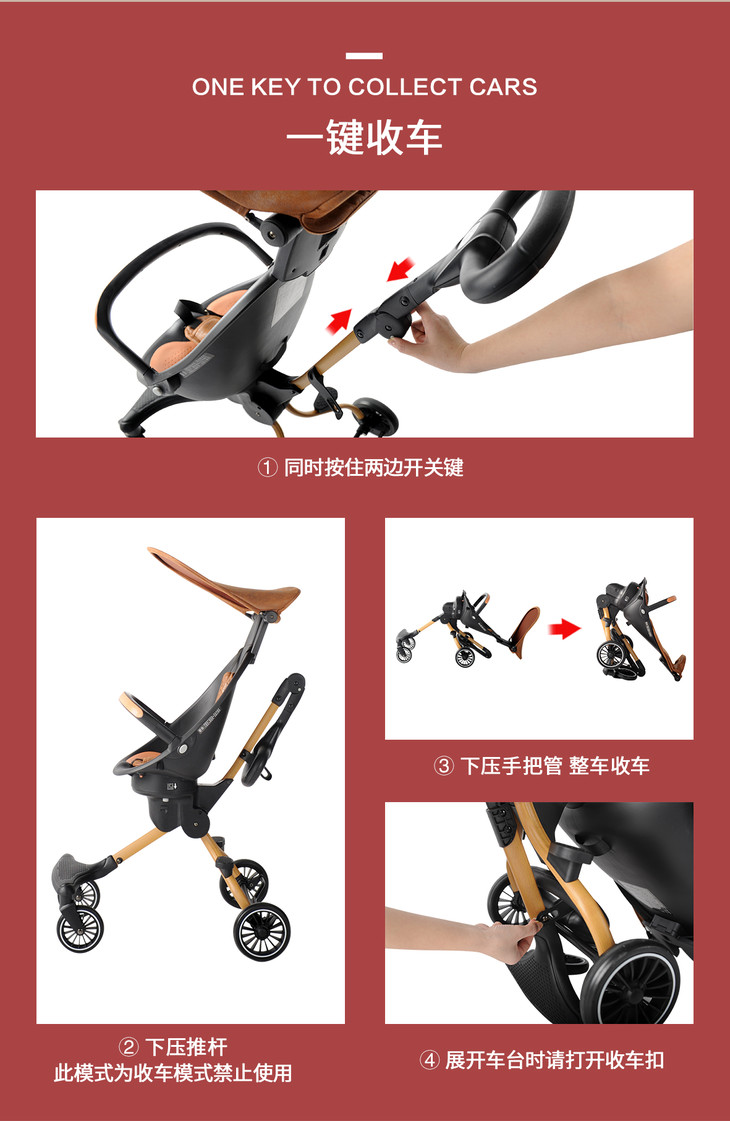 ONE KEY TO COLLECT CARS

一键收车

① 同时按住两边开关键

② 下压推杆
此模式为收车模式禁止使用

③ 下压手把管 整车收车

④ 展开车台时请打开收车扣