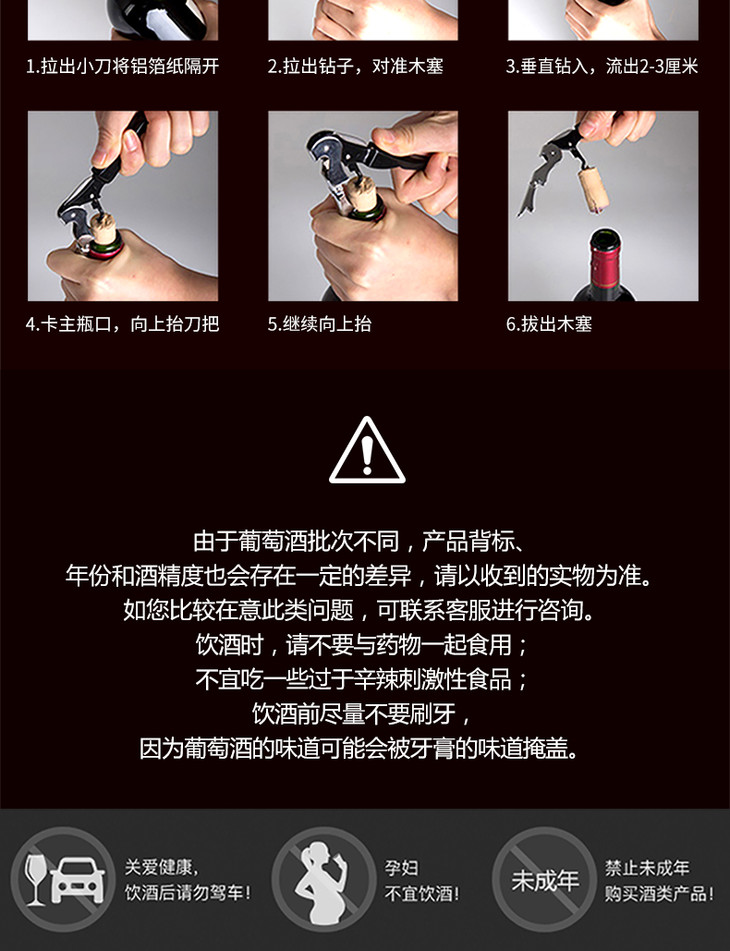 1.拉出小刀将铝箔纸隔开

2.拉出钻子，对准木塞

3.垂直钻入，流出2-3厘米

4.卡主瓶口，向上抬刀把

5.继续向上抬

6.拔出木塞

由于葡萄酒批次不同，产品背标、
年份和酒精度也会存在一定的差异，请以收到的实物为准。
如您比较在意此类问题，可联系客服进行咨询。
饮酒时，请不要与药物一起食用；
不宜吃一些过于辛辣刺激性食品；
饮酒前尽量不要刷牙，
因为葡萄酒的味道可能会被牙膏的味道掩盖。

关爱健康，
饮酒后请勿驾车！

孕妇
不宜饮酒！

未成年

禁止未成年
购买酒类产品！