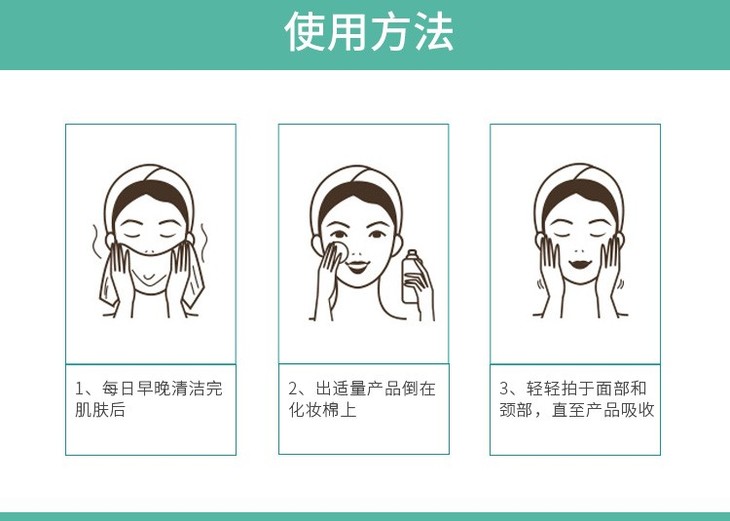 使用方法

1、每日早晚清洁完肌肤后

2、出适量产品倒在化妆棉上

3、轻轻拍于面部和颈部，直至产品吸收