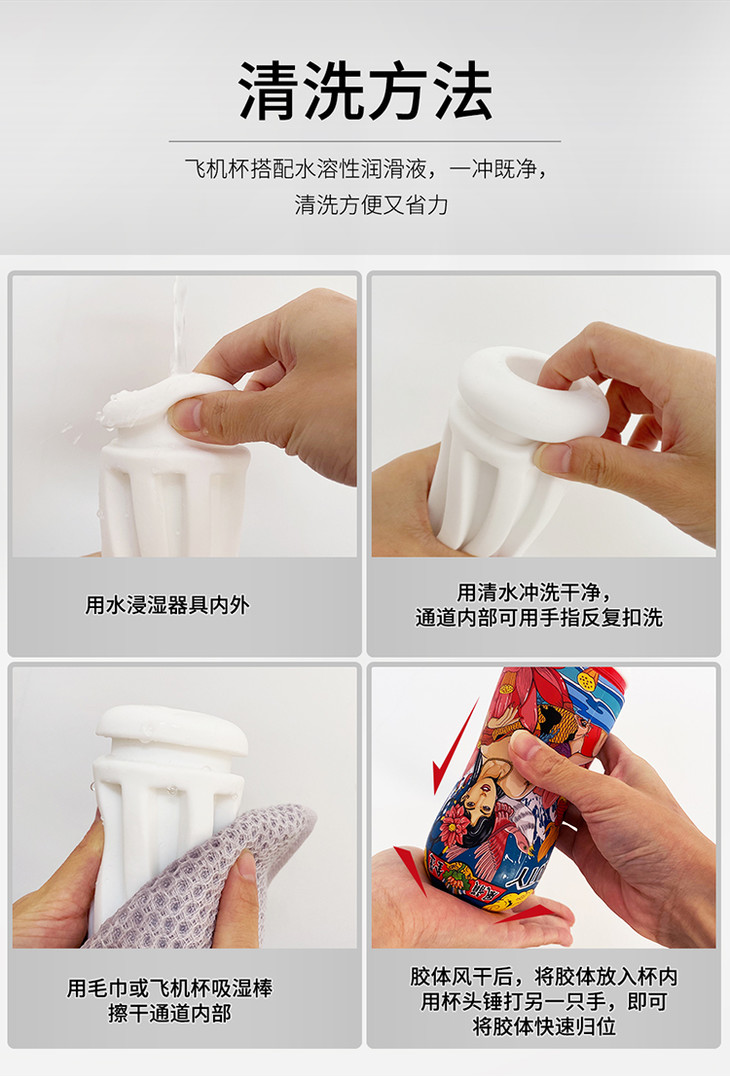 清洗方法

飞机杯搭配水溶性润滑液，一冲既净，
清洗方便又省力

用水浸湿器具内外

用清水冲洗干净，
通道内部可用手指反复扣洗

用毛巾或飞机杯吸湿棒
擦干通道内部

胶体风干后，将胶体放入杯内
用杯头锤打另一只手，即可
将胶体快速归位