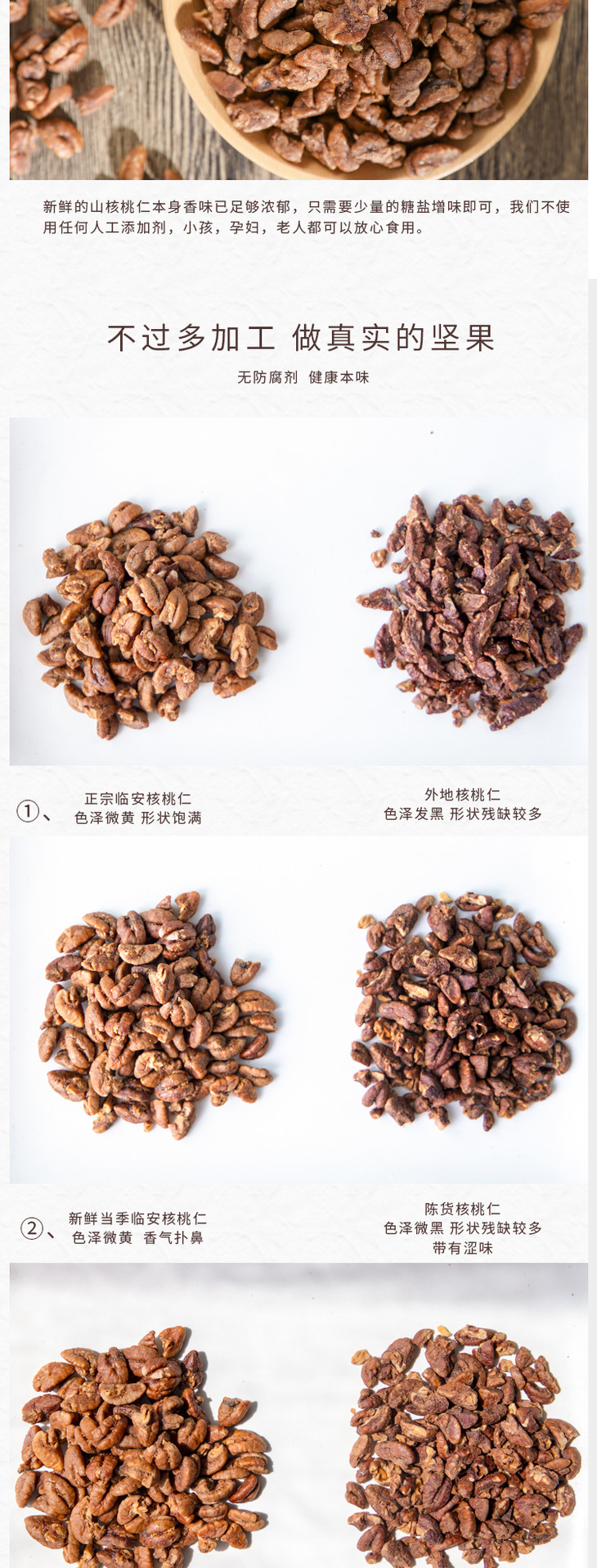 新鲜的山核桃仁本身香味已足够浓郁，只需要少量的糖盐增味即可，我们不使用任何人工添加剂，小孩，孕妇，老人都可以放心食用。

不过多加工 做真实的坚果

无防腐剂 健康本味

①、 正宗临安核桃仁
色泽微黄 形状饱满

外地核桃仁
色泽发黑 形状残缺较多

②、 新鲜当季临安核桃仁
色泽微黄 香气扑鼻

陈货核桃仁
色泽微黑 形状残缺较多
带有涩味