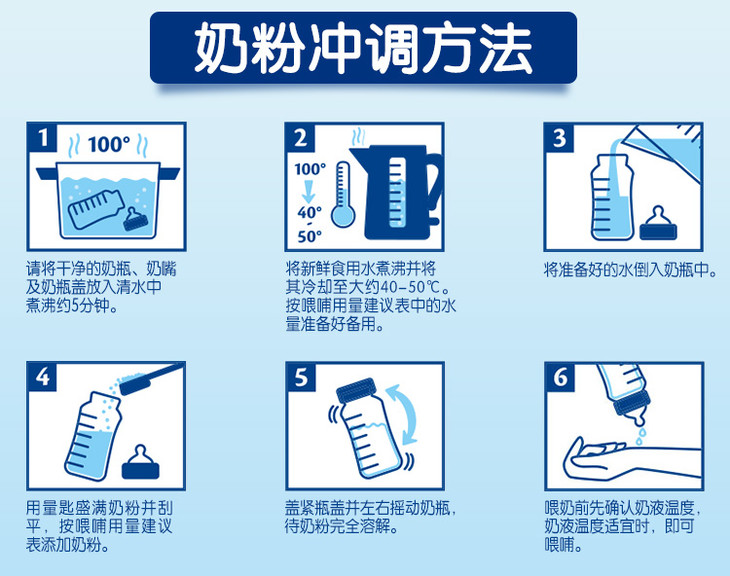 奶粉冲调方法

1
100°

请将干净的奶瓶、奶嘴及奶瓶盖放入清水中煮沸约5分钟。

2
100°
40°
-
50°

将新鲜食用水煮沸并将其冷却至大约40-50℃。按喂哺用量建议表中的水量准备好备用。

3

将准备好的水倒入奶瓶中。

4

用量匙盛满奶粉并刮平，按喂哺用量建议表添加奶粉。

5

盖紧瓶盖并左右摇动奶瓶，待奶粉完全溶解。

6

喂奶前先确认奶液温度，奶液温度适宜时，即可喂哺。