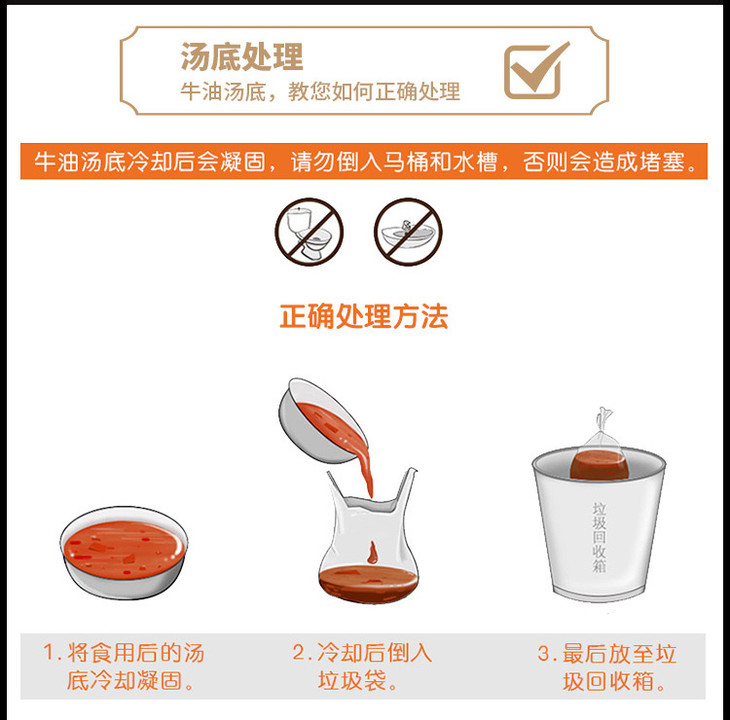 汤底处理
牛油汤底，教您如何正确处理

牛油汤底冷却后会凝固，请勿倒入马桶和水槽，否则会造成堵塞。

正确处理方法

垃圾回收箱

1.将食用后的汤底冷却凝固。

2.冷却后倒入垃圾袋。

3.最后放至垃圾回收箱。