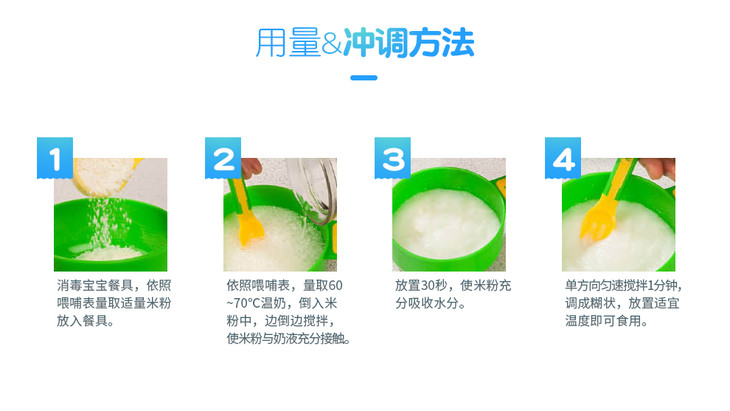 用量&冲调方法

1
消毒宝宝餐具，依照喂哺表量取适量米粉放入餐具。

2
依照喂哺表，量取60~70°C温奶，倒入米粉中，边倒边搅拌，使米粉与奶液充分接触。

3
放置30秒，使米粉充分吸收水分。

4
单方向匀速搅拌1分钟，调成糊状，放置适宜温度即可食用。