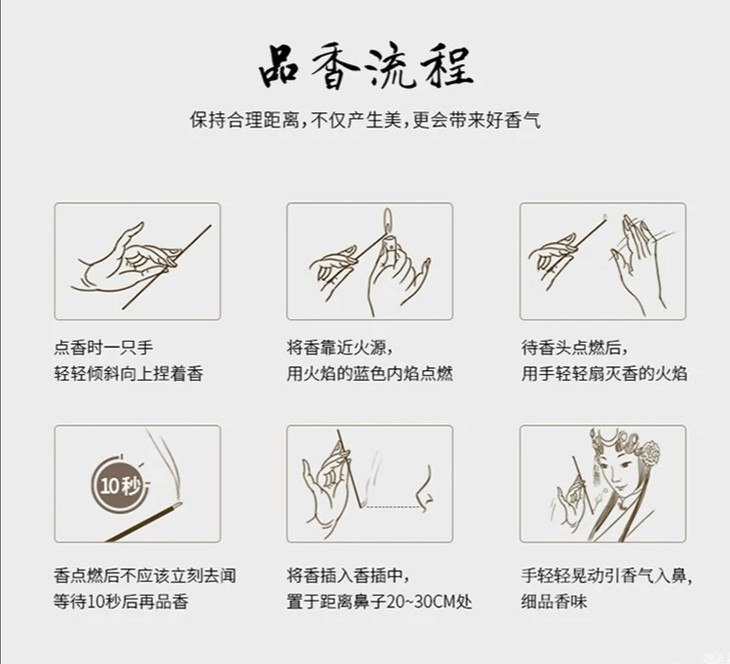 品香流程

保持合理距离，不仅产生美，更会带来好香气

点香时一只手
轻轻倾斜向上捏着香

将香靠近火源，
用火焰的蓝色内焰点燃

待香头点燃后，
用手轻轻扇灭香的火焰

10秒

香点燃后不应该立刻去闻
等待10秒后再品香

将香插入香插中，
置于距离鼻子20~30CM处

手轻轻晃动引香气入鼻，
细品香味