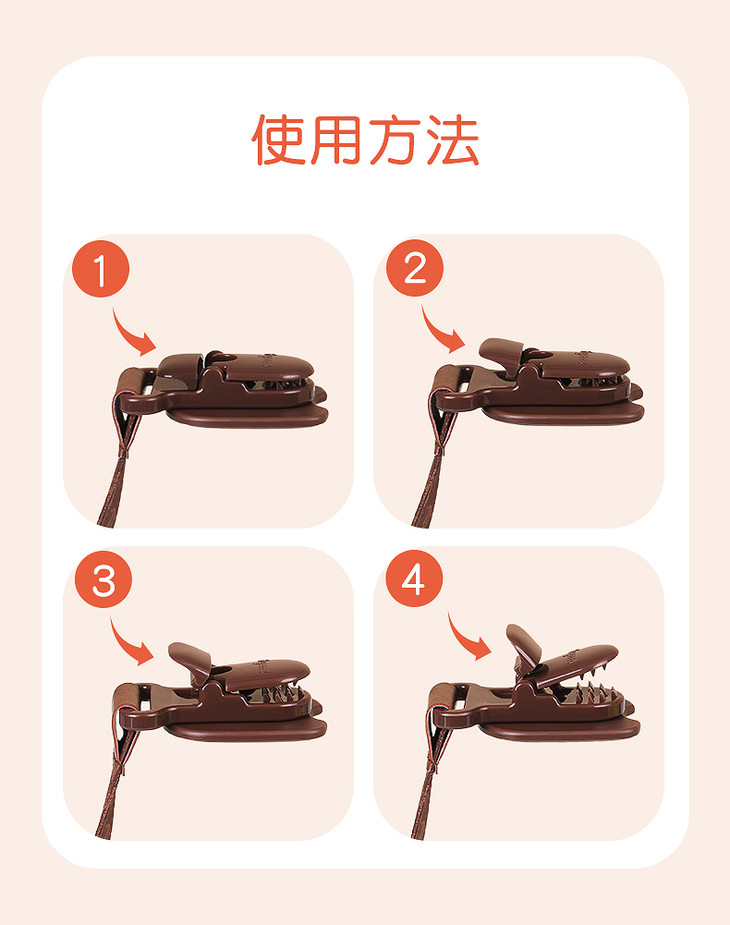 使用方法

1

2

3

4