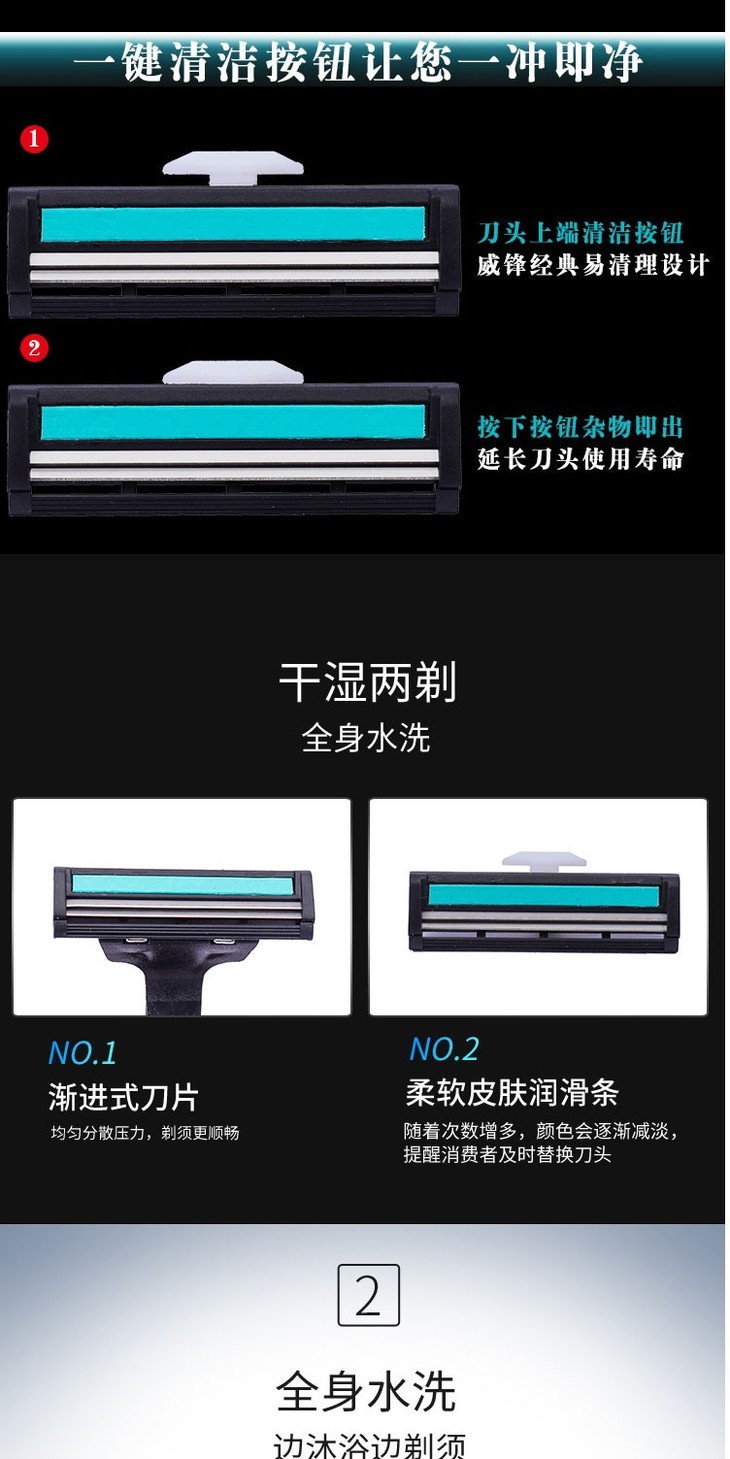 一键清洁按钮让您一冲即净

1

刀头上端清洁按钮
威锋经典易清理设计

2

按下按钮杂物即出
延长刀头使用寿命

干湿两剃
全身水洗

NO.1
渐进式刀片
均匀分散压力，剃须更顺畅

NO.2
柔软皮肤润滑条
随着次数增多，颜色会逐渐减淡，提醒消费者及时替换刀头

2

全身水洗
边沐浴边剃须