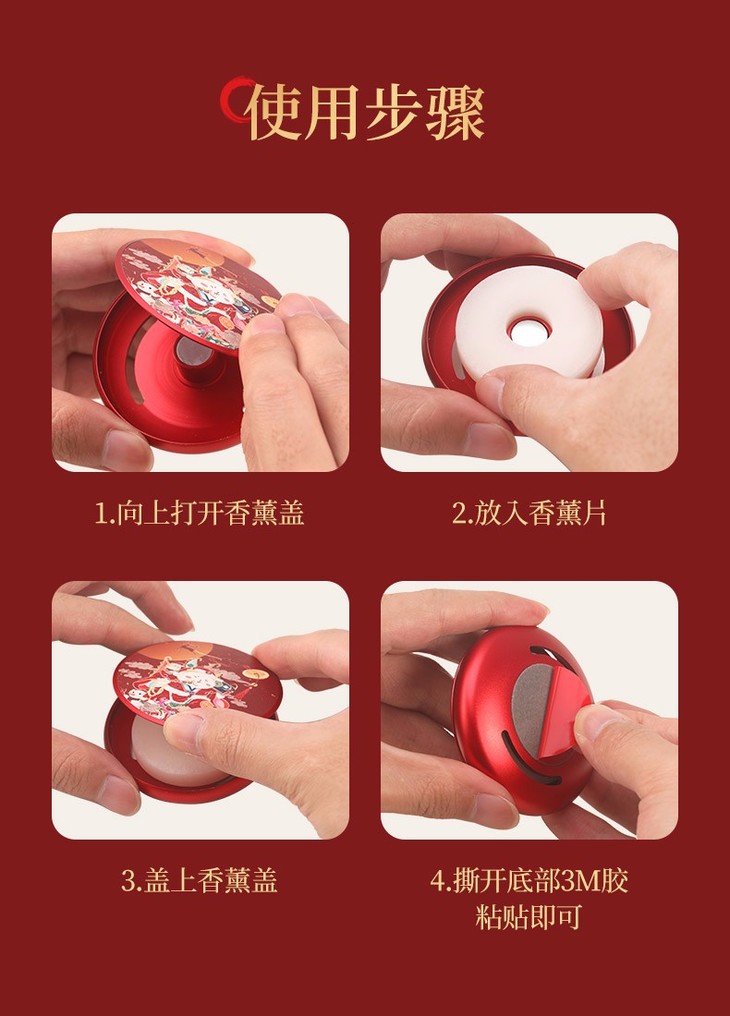 使用步骤

1.向上打开香薰盖

2.放入香薰片

3.盖上香薰盖

4.撕开底部3M胶粘贴即可