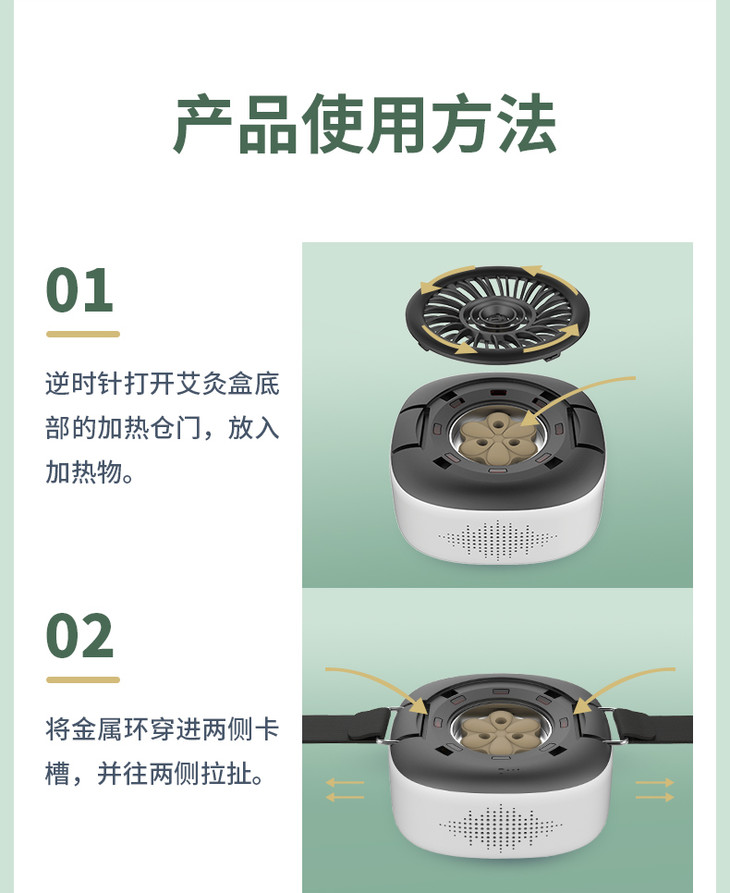 产品使用方法

01

逆时针打开艾灸盒底部的加热仓门，放入加热物。

02

将金属环穿进两侧卡槽，并往两侧拉扯。