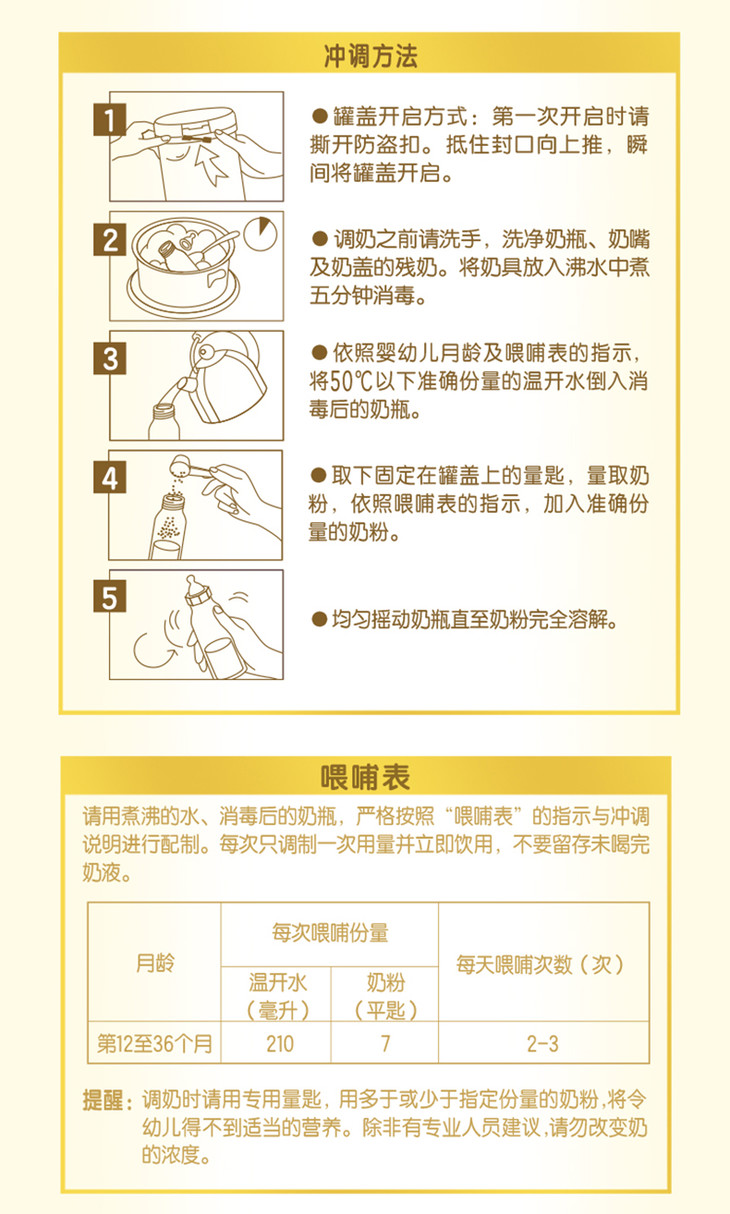 冲调方法

1

●罐盖开启方式：第一次开启时请撕开防盗扣。抵住封口向上推，瞬间将罐盖开启。

2

●调奶之前请洗手，洗净奶瓶、奶嘴及奶盖的残奶。将奶具放入沸水中煮五分钟消毒。

3

●依照婴幼儿月龄及喂哺表的指示，将50℃以下准确份量的温开水倒入消毒后的奶瓶。

4

●取下固定在罐盖上的量匙，量取奶粉，依照喂哺表的指示，加入准确份量的奶粉。

5

●均匀摇动奶瓶直至奶粉完全溶解。

喂哺表

请用煮沸的水、消毒后的奶瓶，严格按照“喂哺表”的指示与冲调说明进行配制。每次只调制一次用量并立即饮用，不要留存未喝完奶液。

| 月龄 | 每次喂哺份量 | | 每天喂哺次数（次） |
|---|---|---|---|
| | 温开水（毫升） | 奶粉（平匙） | |
| 第12至36个月 | 210 | 7 | 2-3 |

提醒：调奶时请用专用量匙，用多于或少于指定份量的奶粉，将令幼儿得不到适当的营养。除非有专业人员建议，请勿改变奶的浓度。