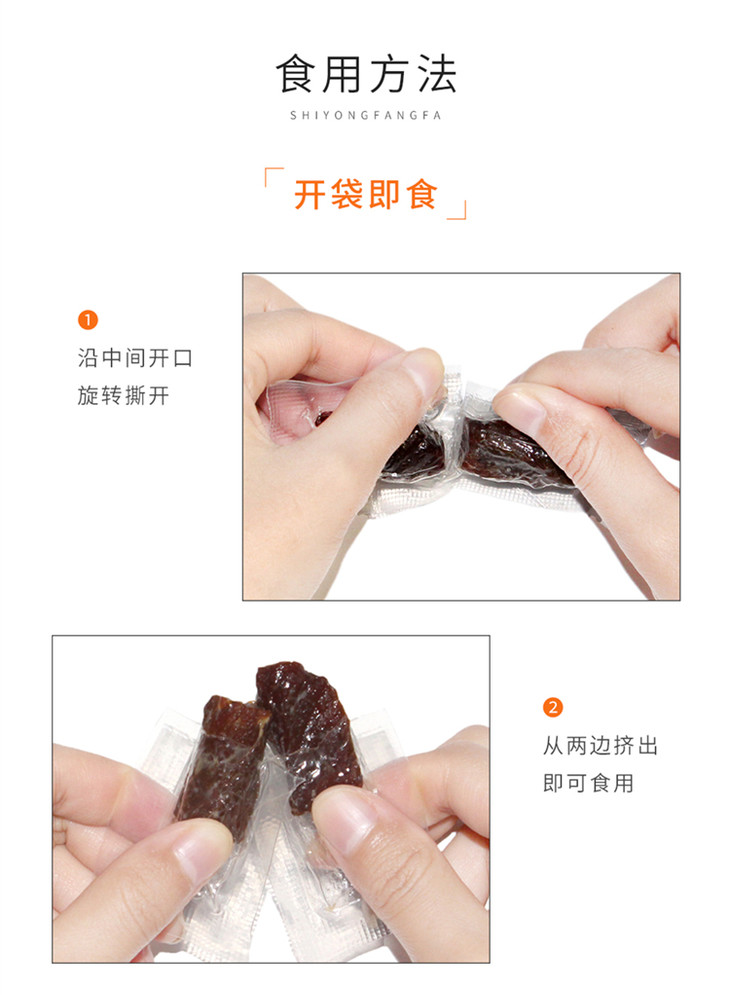 食用方法
SHIYONGFANGFA

「开袋即食」

1
沿中间开口
旋转撕开

2
从两边挤出
即可食用