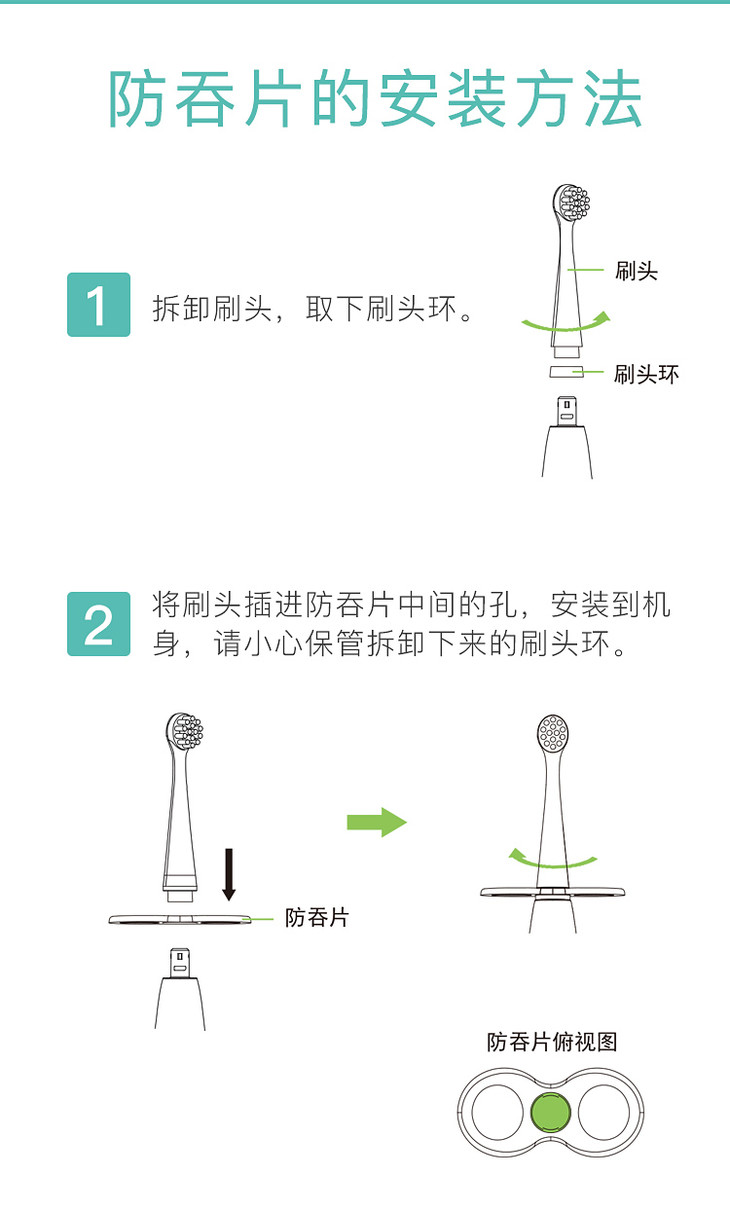 防吞片的安装方法

1 拆卸刷头，取下刷头环。

刷头

刷头环

2 将刷头插进防吞片中间的孔，安装到机身，请小心保管拆卸下来的刷头环。

防吞片

防吞片俯视图