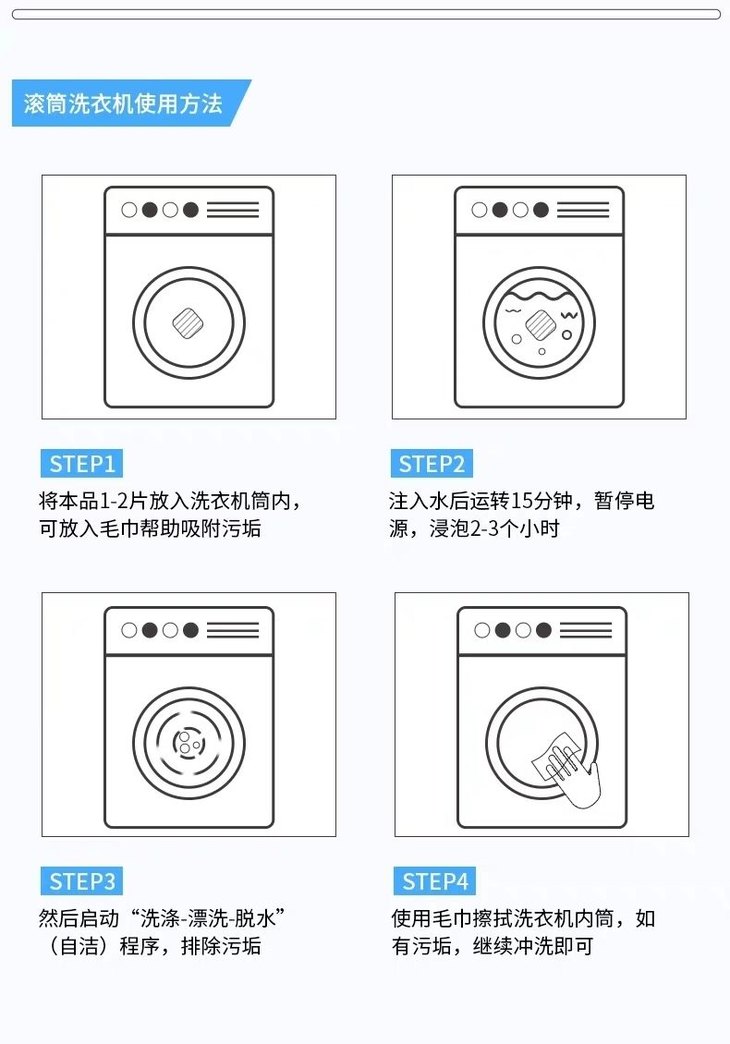 滚筒洗衣机使用方法

STEP1
将本品1-2片放入洗衣机筒内，可放入毛巾帮助吸附污垢

STEP2
注入水后运转15分钟，暂停电源，浸泡2-3个小时

STEP3
然后启动“洗涤-漂洗-脱水”（自洁）程序，排除污垢

STEP4
使用毛巾擦拭洗衣机内筒，如有污垢，继续冲洗即可