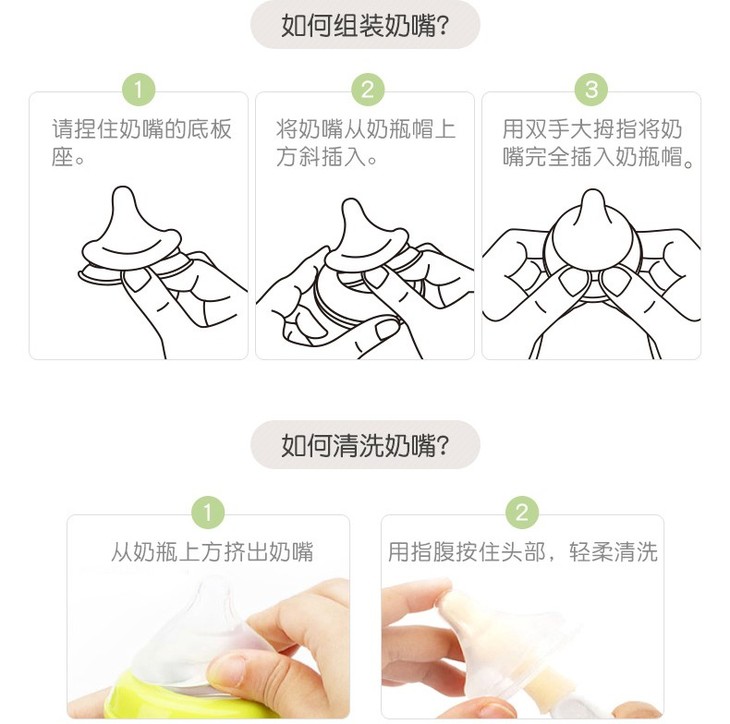 如何组装奶嘴?

1
请捏住奶嘴的底板座。

2
将奶嘴从奶瓶帽上方斜插入。

3
用双手大拇指将奶嘴完全插入奶瓶帽。

如何清洗奶嘴?

1
从奶瓶上方挤出奶嘴

2
用指腹按住头部，轻柔清洗