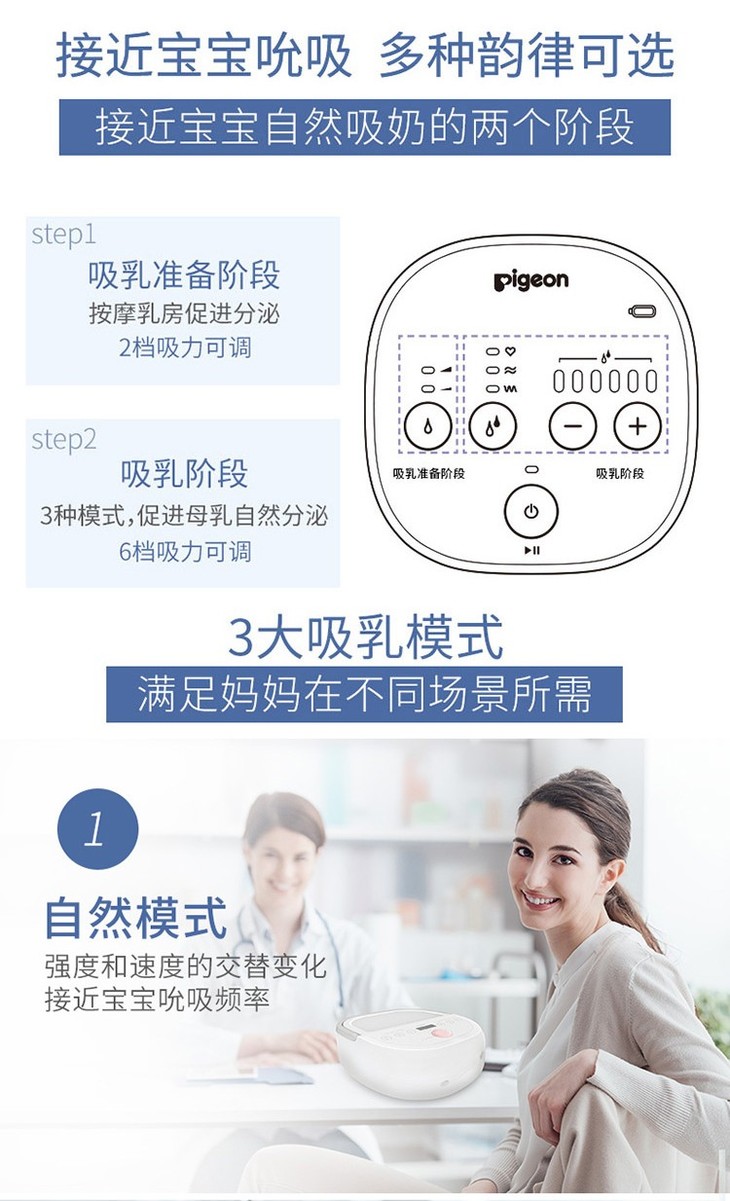 接近宝宝吮吸 多种韵律可选

接近宝宝自然吸奶的两个阶段

step1
吸乳准备阶段
按摩乳房促进分泌
2档吸力可调

step2
吸乳阶段
3种模式,促进母乳自然分泌
6档吸力可调

pigeon

吸乳准备阶段

吸乳阶段

3大吸乳模式

满足妈妈在不同场景所需

1

自然模式
强度和速度的交替变化
接近宝宝吮吸频率