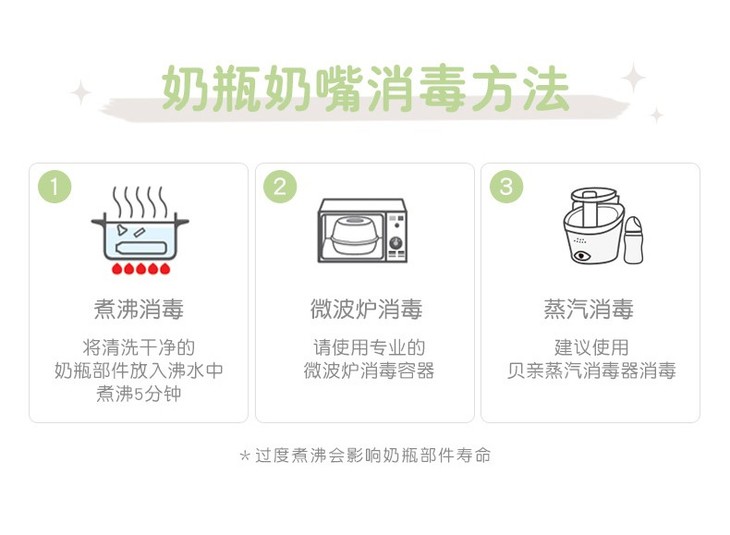 奶瓶奶嘴消毒方法

1
煮沸消毒
将清洗干净的
奶瓶部件放入沸水中
煮沸5分钟

2
微波炉消毒
请使用专业的
微波炉消毒容器

3
蒸汽消毒
建议使用
贝亲蒸汽消毒器消毒

*过度煮沸会影响奶瓶部件寿命