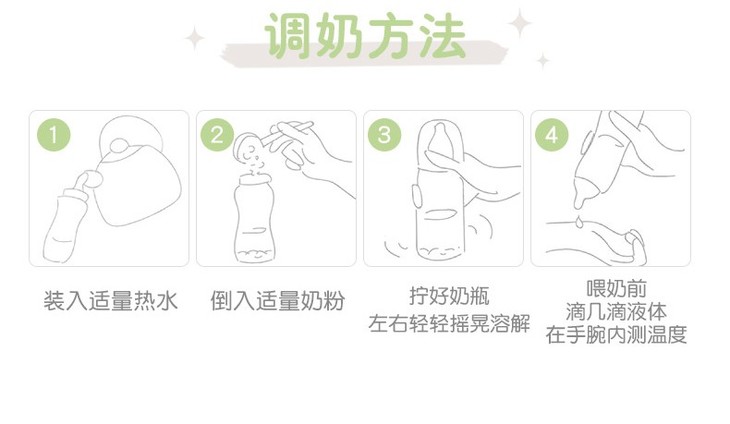 调奶方法

1

装入适量热水

2

倒入适量奶粉

3

拧好奶瓶
左右轻轻摇晃溶解

4

喂奶前
滴几滴液体
在手腕内测温度