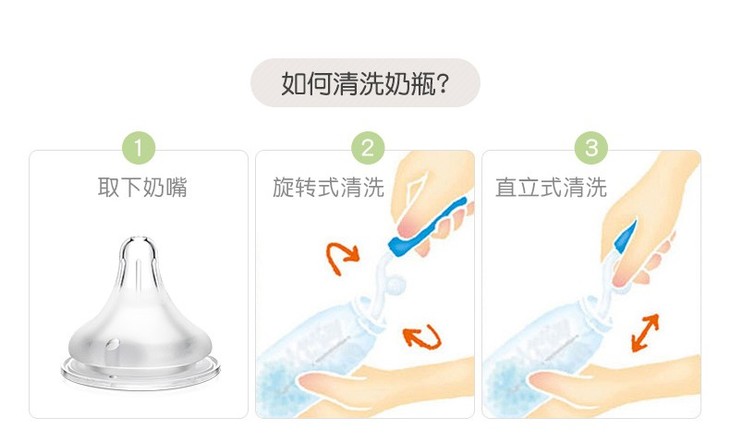 如何清洗奶瓶?

1
取下奶嘴

2
旋转式清洗

3
直立式清洗