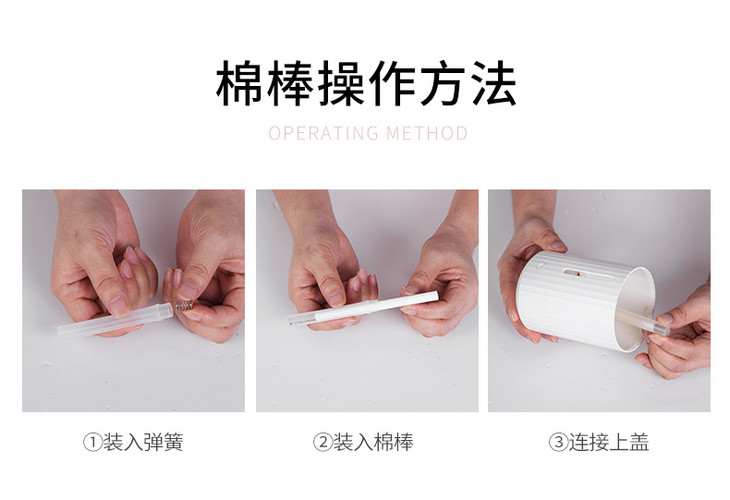 棉棒操作方法

OPERATING METHOD

①装入弹簧

②装入棉棒

③连接上盖