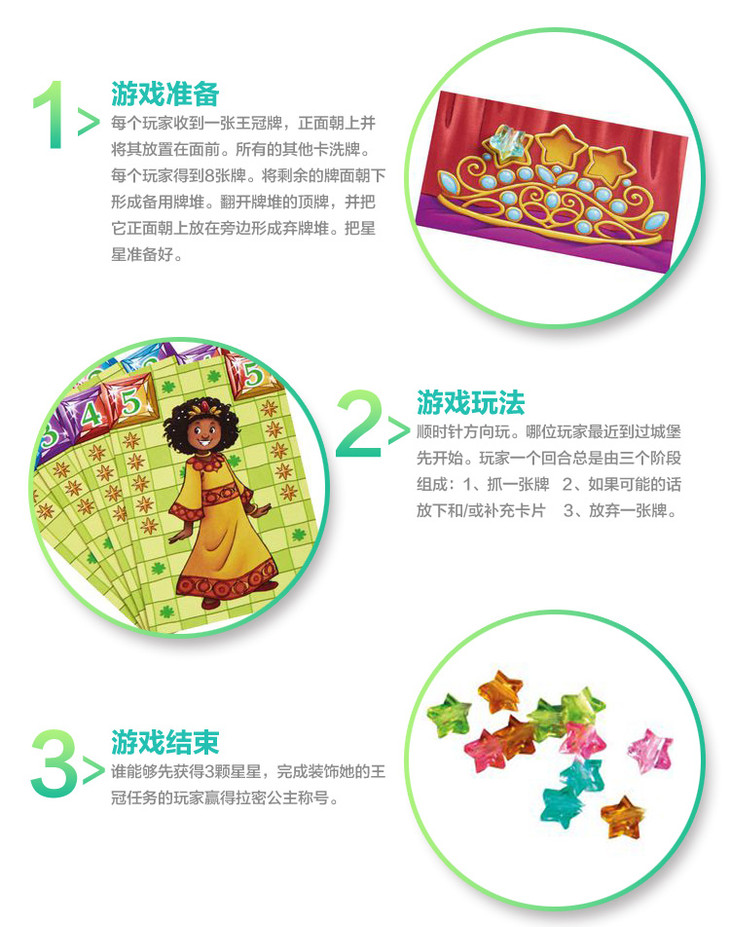 1>
游戏准备
每个玩家收到一张王冠牌，正面朝上并将其放置在面前。所有的其他卡洗牌。每个玩家得到8张牌。将剩余的牌面朝下形成备用牌堆。翻开牌堆的顶牌，并把它正面朝上放在旁边形成弃牌堆。把星星准备好。

3 4 5 5

2>
游戏玩法
顺时针方向玩。哪位玩家最近到过城堡先开始。玩家一个回合总是由三个阶段组成：1、抓一张牌 2、如果可能的话放下和/或补充卡片 3、放弃一张牌。

3>
游戏结束
谁能够先获得3颗星星，完成装饰她的王冠任务的玩家赢得拉密公主称号。