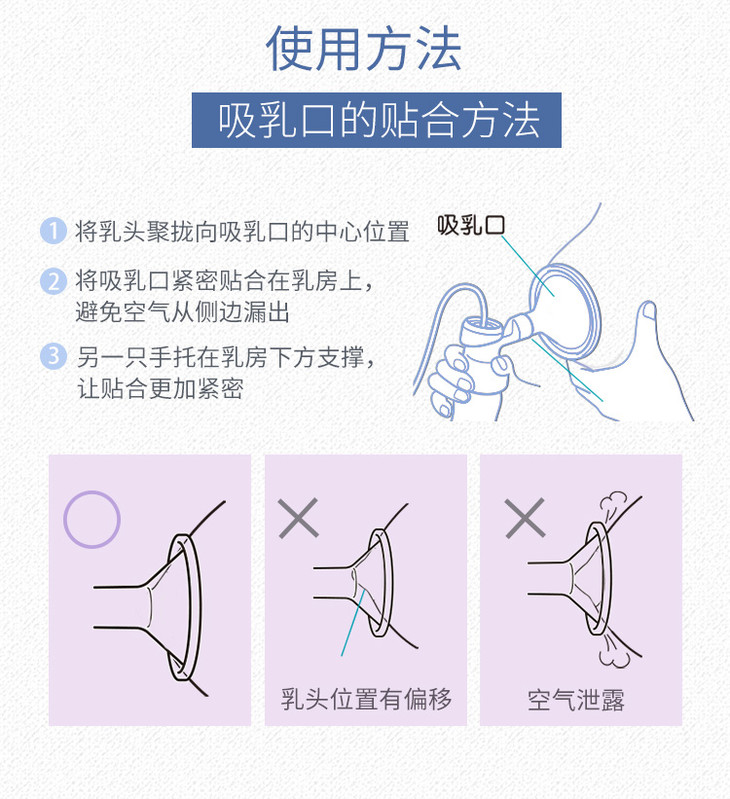 使用方法

吸乳口的贴合方法

1 将乳头聚拢向吸乳口的中心位置

2 将吸乳口紧密贴合在乳房上，避免空气从侧边漏出

3 另一只手托在乳房下方支撑，让贴合更加紧密

吸乳口

乳头位置有偏移

空气泄露