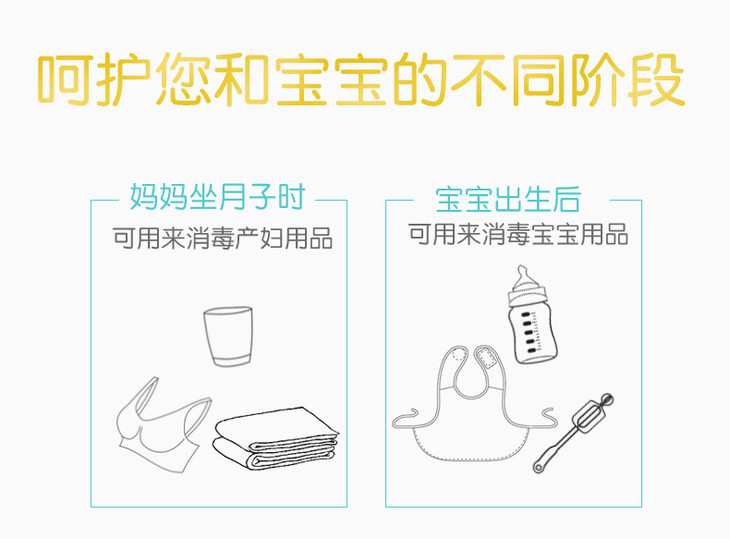 呵护您和宝宝的不同阶段

妈妈坐月子时
可用来消毒产妇用品

宝宝出生后
可用来消毒宝宝用品