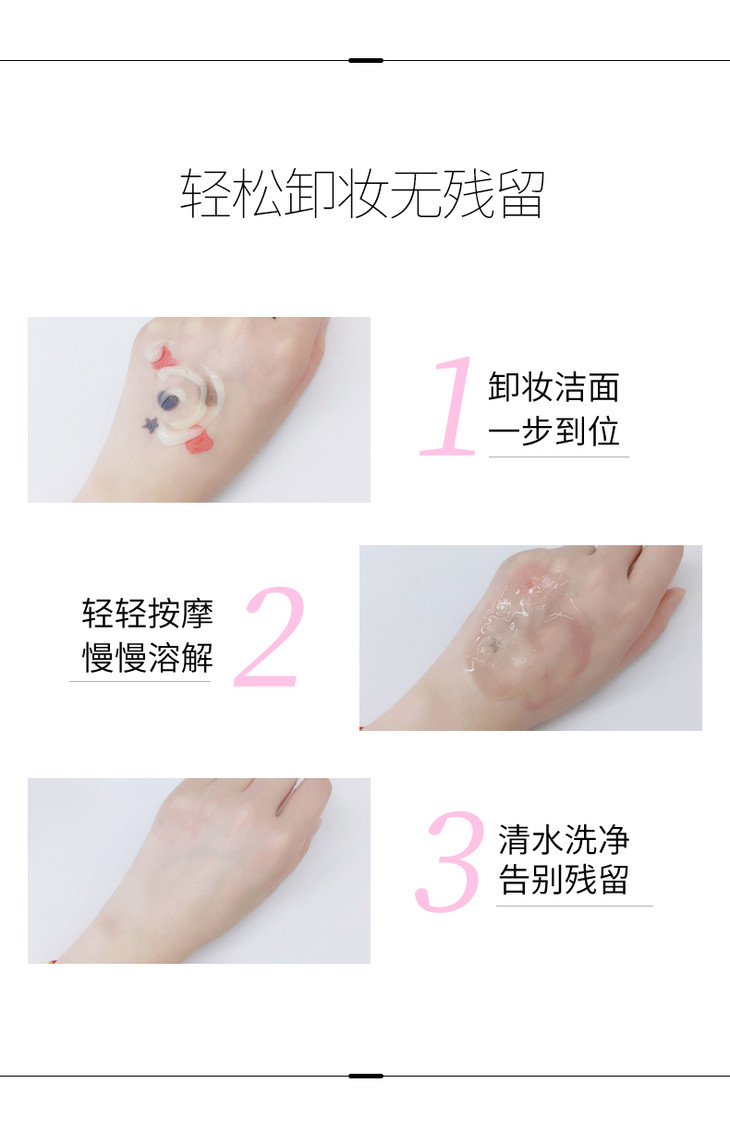 轻松卸妆无残留

1 卸妆洁面
一步到位

轻轻按摩
慢慢溶解 2

3 清水洗净
告别残留