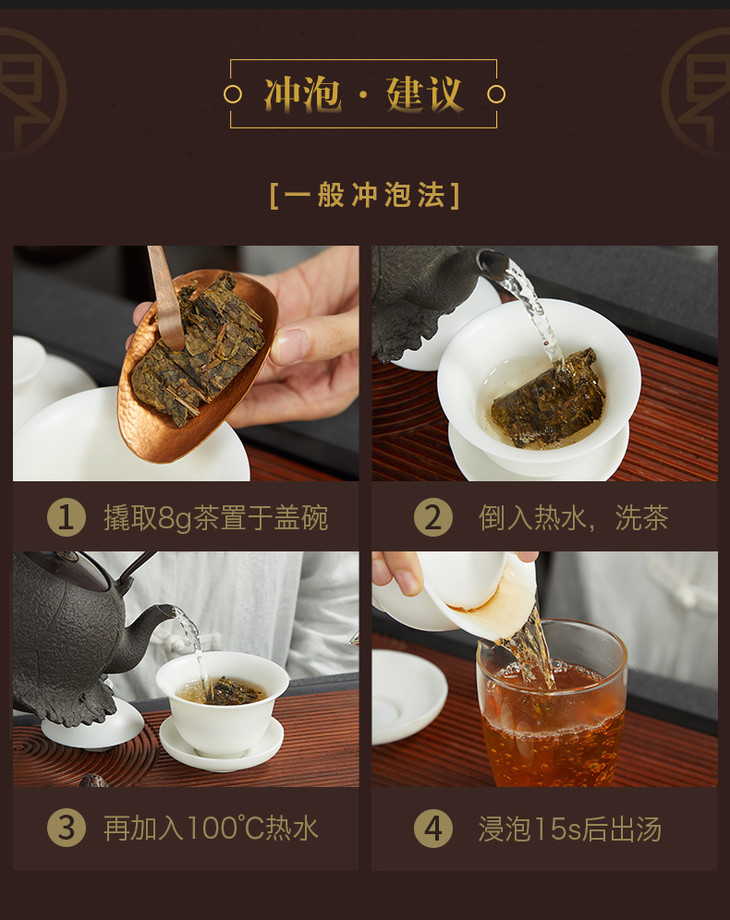 冲泡 · 建议

[一般冲泡法]

1 撬取8g茶置于盖碗

2 倒入热水，洗茶

3 再加入100℃热水

4 浸泡15s后出汤