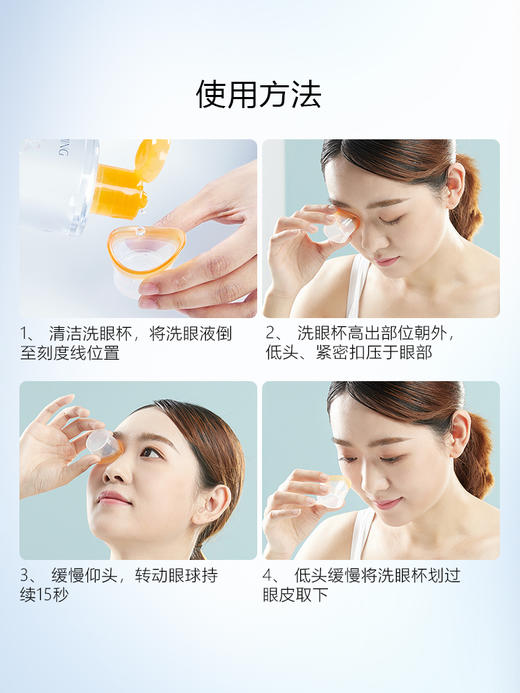 使用方法

1、 清洁洗眼杯，将洗眼液倒至刻度线位置

2、 洗眼杯高出部位朝外，低头、紧密扣压于眼部

3、 缓慢仰头，转动眼球持续15秒

4、 低头缓慢将洗眼杯划过眼皮取下