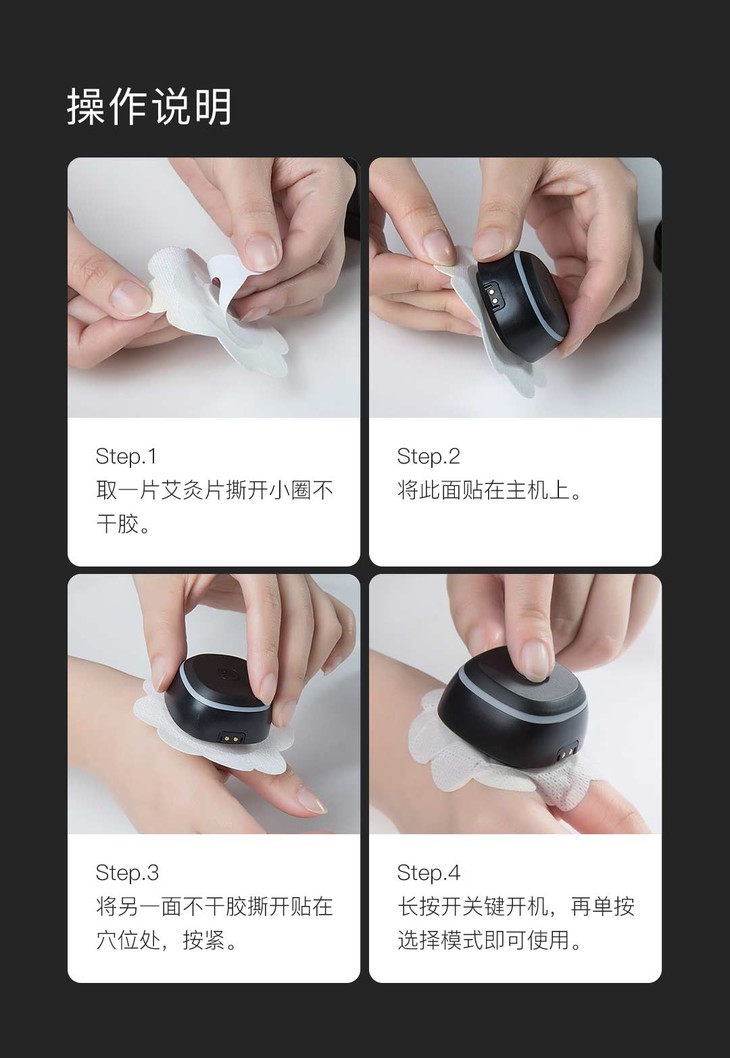 操作说明

Step.1
取一片艾灸片撕开小圈不干胶。

Step.2
将此面贴在主机上。

Step.3
将另一面不干胶撕开贴在穴位处，按紧。

Step.4
长按开关键开机，再单按选择模式即可使用。