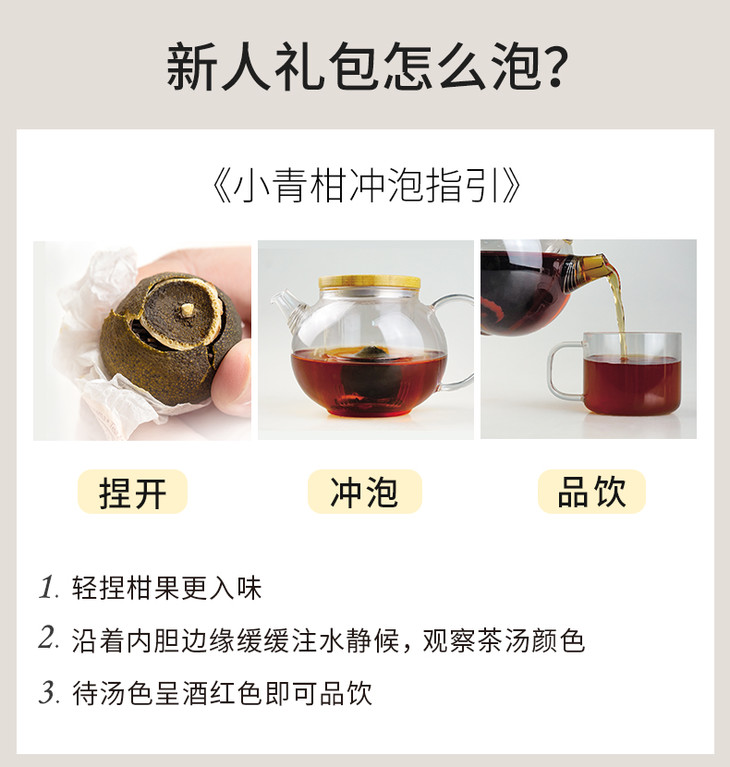 新人礼包怎么泡?

《小青柑冲泡指引》

捏开

冲泡

品饮

1. 轻捏柑果更入味

2. 沿着内胆边缘缓缓注水静候，观察茶汤颜色

3. 待汤色呈酒红色即可品饮