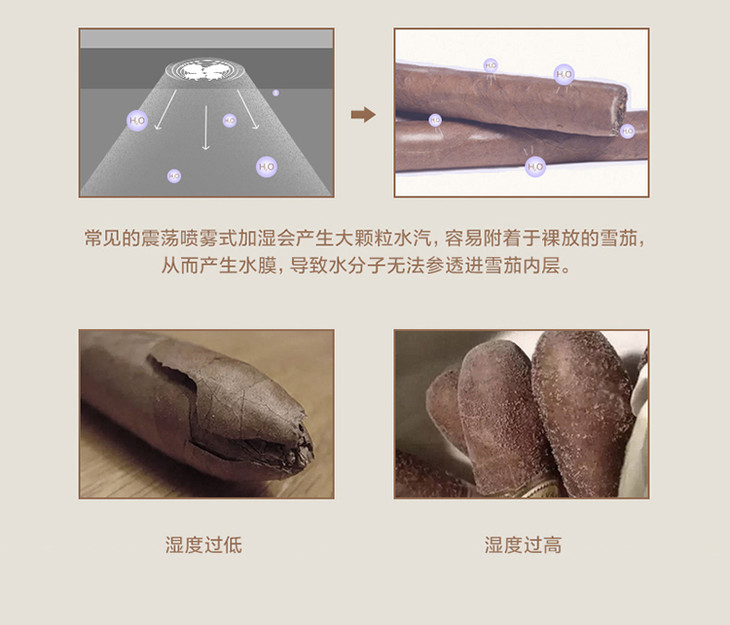 $H_2O$ $H_2O$ $H_2O$ $H_2O$

$H_2O$ $H_2O$ $H_2O$ $H_2O$ $H_2O$

常见的震荡喷雾式加湿会产生大颗粒水汽，容易附着于裸放的雪茄，从而产生水膜，导致水分子无法参透进雪茄内层。

湿度过低

湿度过高