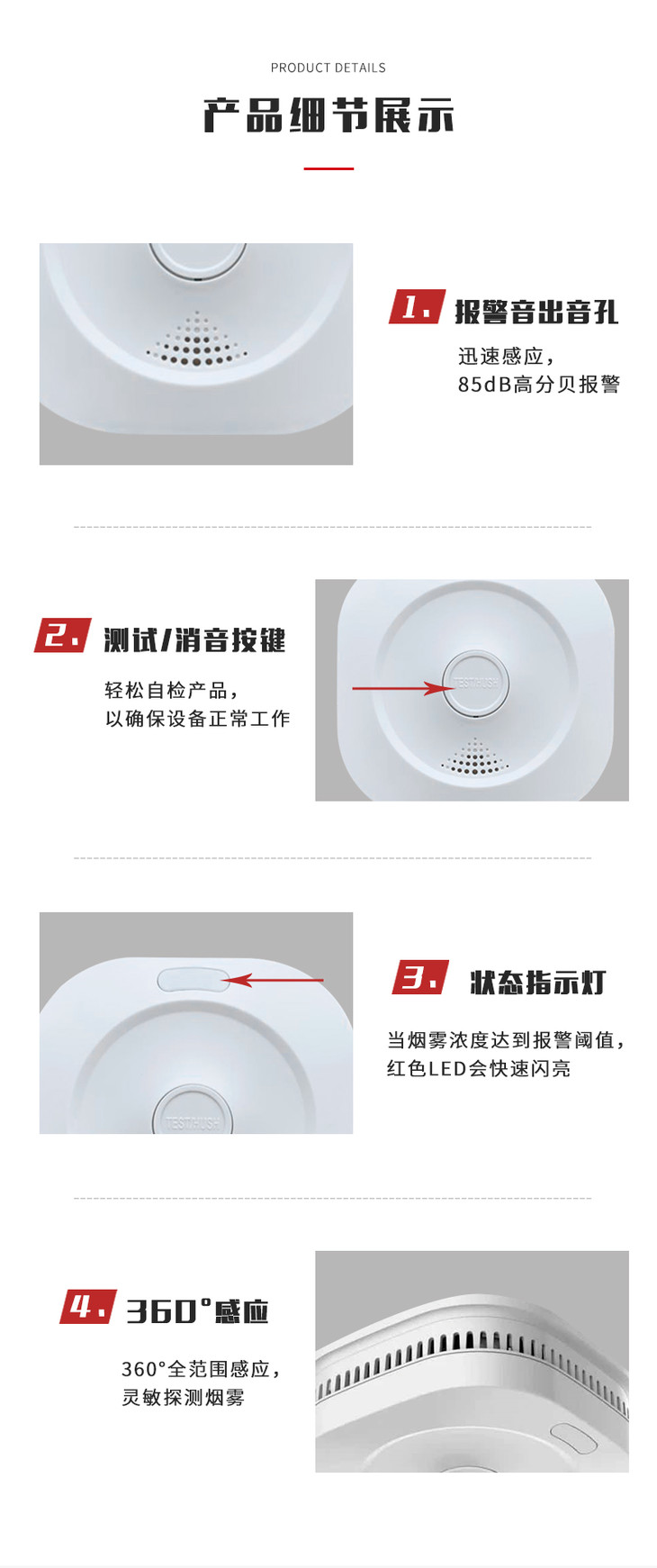 PRODUCT DETAILS

产品细节展示

1. 报警音出音孔

迅速感应，
85dB高分贝报警

2. 测试/消音按键

轻松自检产品，
以确保设备正常工作

TEST/HUSH

3. 状态指示灯

当烟雾浓度达到报警阈值，
红色LED会快速闪亮

TEST/HUSH

4. 360°感应

360°全范围感应，
灵敏探测烟雾