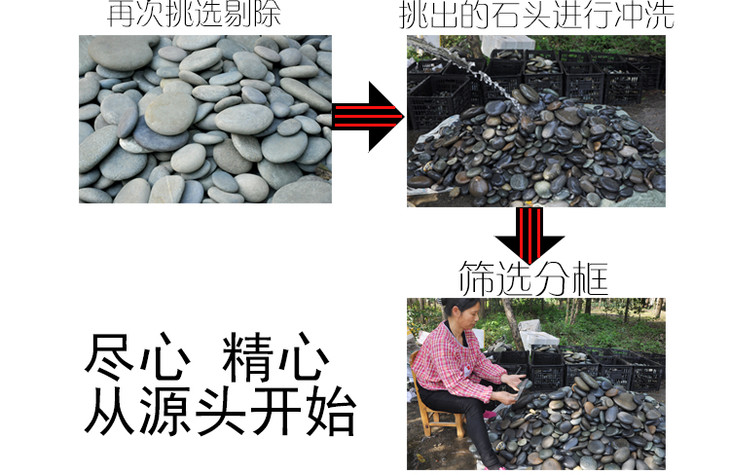 再次挑选剔除

挑出的石头进行冲洗

筛选分框

尽心 精心
从源头开始