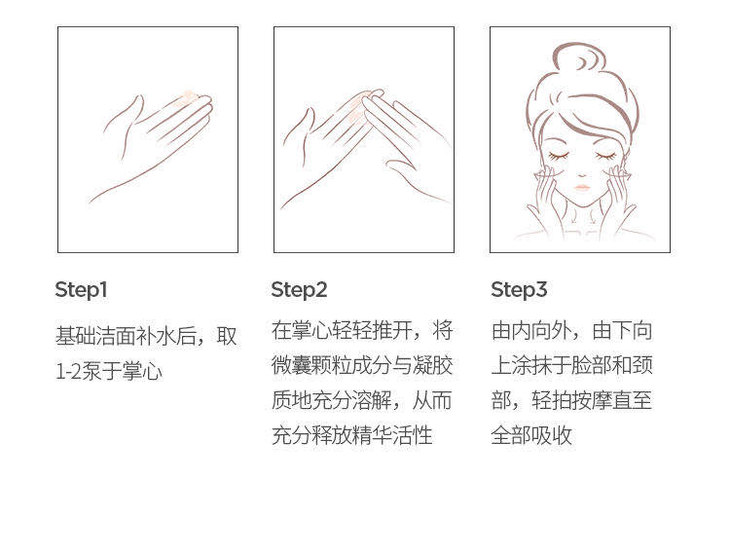 Step1

基础洁面补水后，取1-2泵于掌心

Step2

在掌心轻轻推开，将微囊颗粒成分与凝胶质地充分溶解，从而充分释放精华活性

Step3

由内向外，由下向上涂抹于脸部和颈部，轻拍按摩直至全部吸收