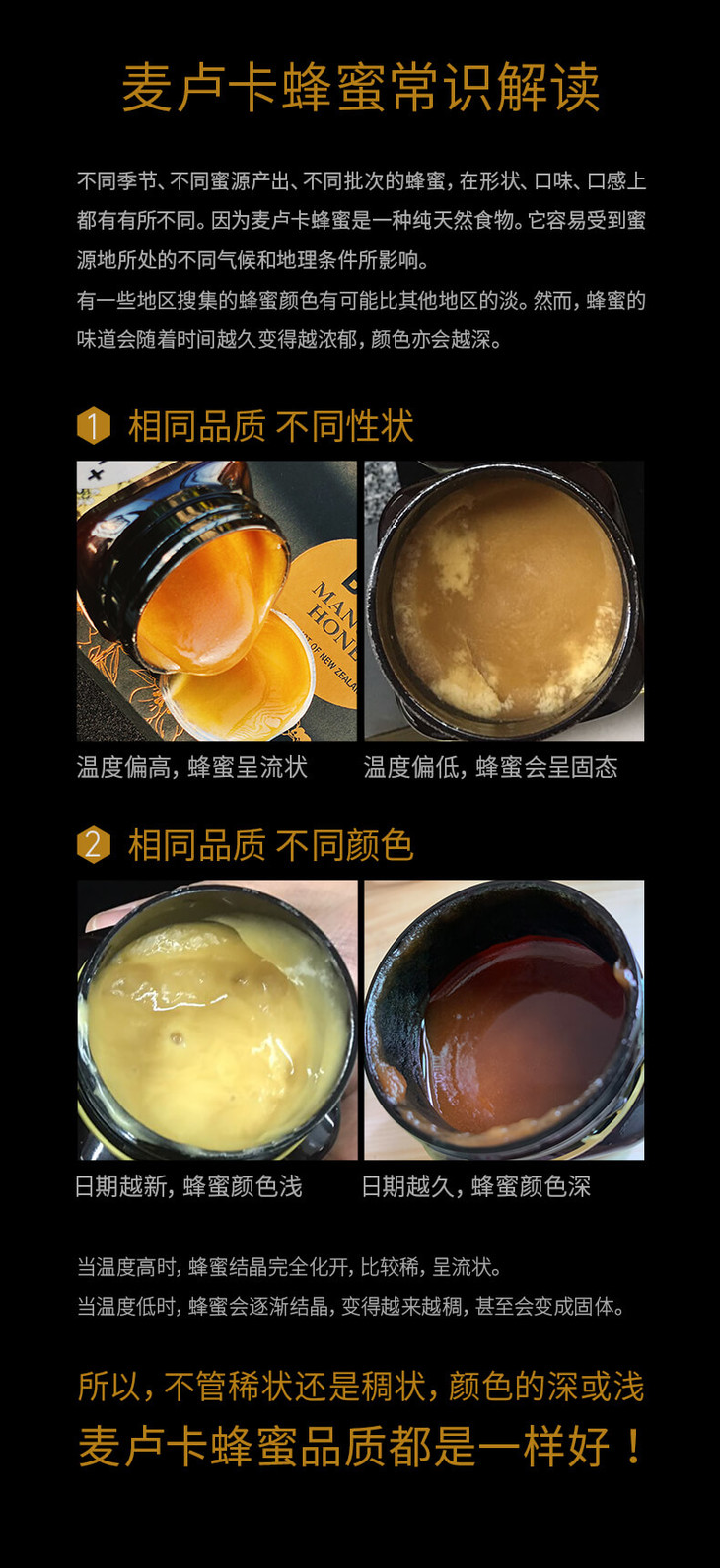 麦卢卡蜂蜜常识解读

不同季节、不同蜜源产出、不同批次的蜂蜜，在形状、口味、口感上都有有所不同。因为麦卢卡蜂蜜是一种纯天然食物。它容易受到蜜源地所处的不同气候和地理条件所影响。

有一些地区搜集的蜂蜜颜色有可能比其他地区的淡。然而，蜂蜜的味道会随着时间越久变得越浓郁，颜色亦会越深。

1 相同品质 不同性状

MAN HONE OF NEW ZEALA

温度偏高，蜂蜜呈流状

温度偏低，蜂蜜会呈固态

2 相同品质 不同颜色

日期越新，蜂蜜颜色浅

日期越久，蜂蜜颜色深

当温度高时，蜂蜜结晶完全化开，比较稀，呈流状。

当温度低时，蜂蜜会逐渐结晶，变得越来越稠，甚至会变成固体。

所以，不管稀状还是稠状，颜色的深或浅

麦卢卡蜂蜜品质都是一样好！