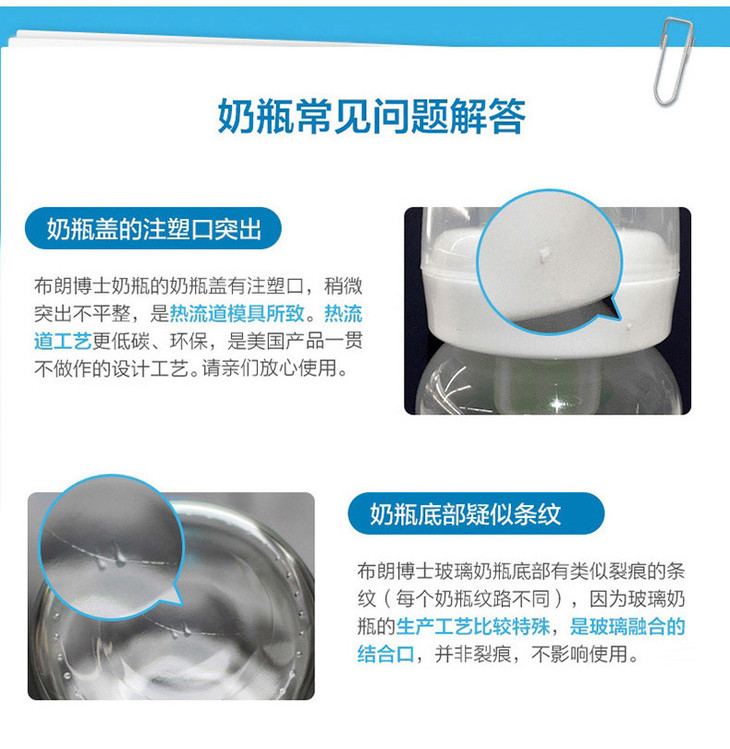 奶瓶常见问题解答

奶瓶盖的注塑口突出

布朗博士奶瓶的奶瓶盖有注塑口，稍微突出不平整，是热流道模具所致。热流道工艺更低碳、环保，是美国产品一贯不做作的设计工艺。请亲们放心使用。

奶瓶底部疑似条纹

布朗博士玻璃奶瓶底部有类似裂痕的条纹（每个奶瓶纹路不同），因为玻璃奶瓶的生产工艺比较特殊，是玻璃融合的结合口，并非裂痕，不影响使用。