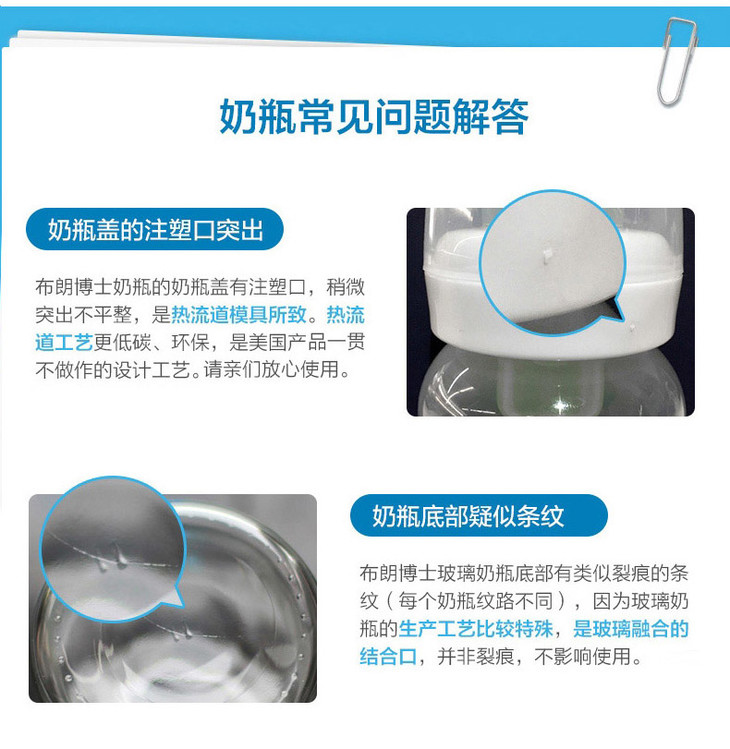 奶瓶常见问题解答

奶瓶盖的注塑口突出

布朗博士奶瓶的奶瓶盖有注塑口，稍微突出不平整，是热流道模具所致。热流道工艺更低碳、环保，是美国产品一贯不做作的设计工艺。请亲们放心使用。

奶瓶底部疑似条纹

布朗博士玻璃奶瓶底部有类似裂痕的条纹（每个奶瓶纹路不同），因为玻璃奶瓶的生产工艺比较特殊，是玻璃融合的结合口，并非裂痕，不影响使用。