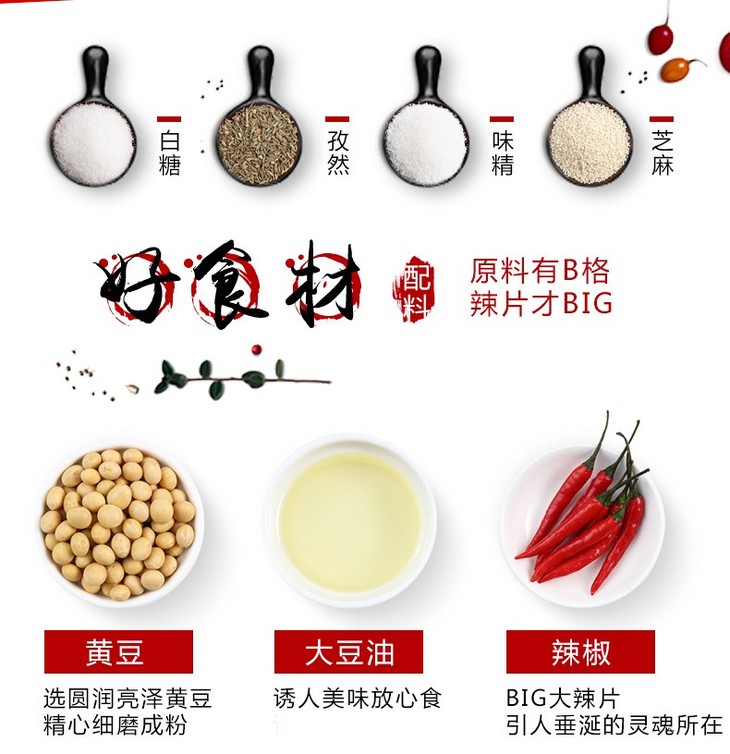 白糖

孜然

味精

芝麻

好食材

配料

原料有B格
辣片才BIG

黄豆

选圆润亮泽黄豆
精心细磨成粉

大豆油

诱人美味放心食

辣椒

BIG大辣片
引人垂涎的灵魂所在