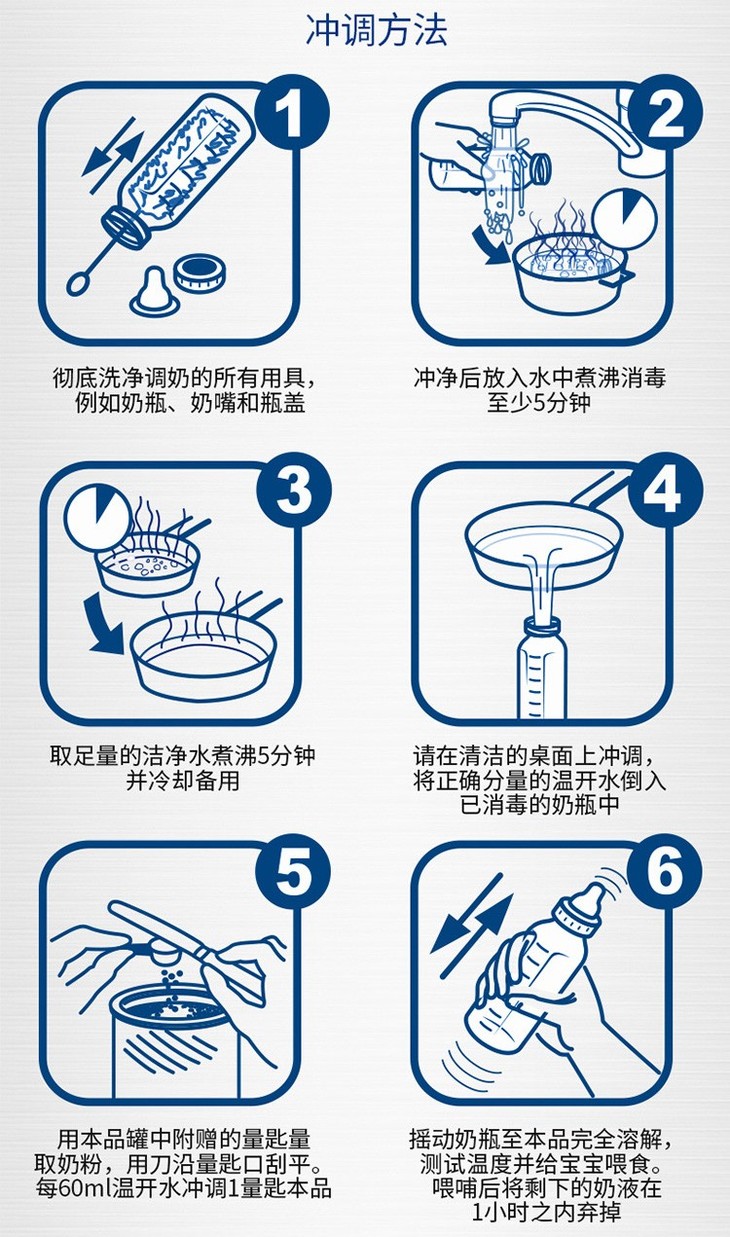 冲调方法

1

彻底洗净调奶的所有用具，例如奶瓶、奶嘴和瓶盖

2

冲净后放入水中煮沸消毒至少5分钟

3

取足量的洁净水煮沸5分钟并冷却备用

4

请在清洁的桌面上冲调，将正确分量的温开水倒入已消毒的奶瓶中

5

用本品罐中附赠的量匙量取奶粉，用刀沿量匙口刮平。每60ml温开水冲调1量匙本品

6

摇动奶瓶至本品完全溶解，测试温度并给宝宝喂食。喂哺后将剩下的奶液在1小时之内弃掉