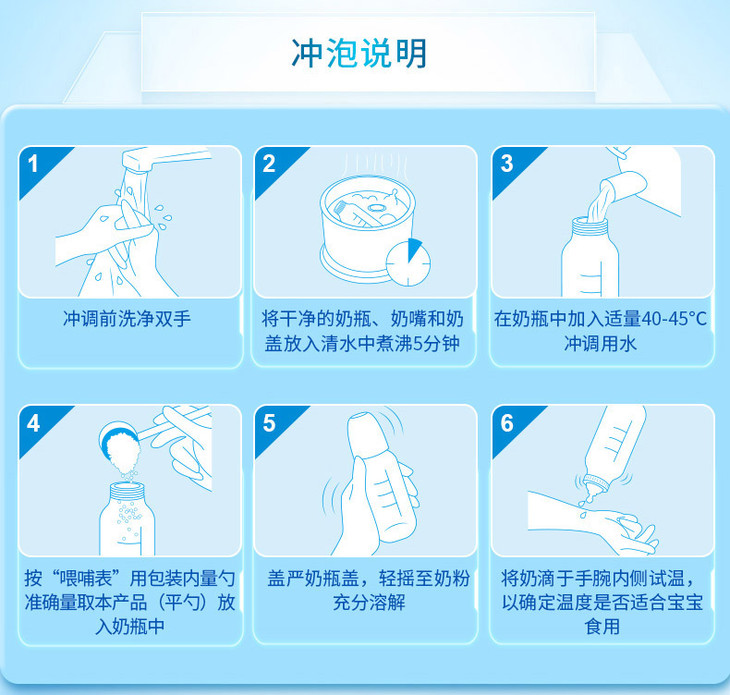 冲泡说明

1
冲调前洗净双手

2
将干净的奶瓶、奶嘴和奶盖放入清水中煮沸5分钟

3
在奶瓶中加入适量40-45°C冲调用水

4
按“喂哺表”用包装内量勺准确量取本产品（平勺）放入奶瓶中

5
盖严奶瓶盖，轻摇至奶粉充分溶解

6
将奶滴于手腕内侧试温，以确定温度是否适合宝宝食用