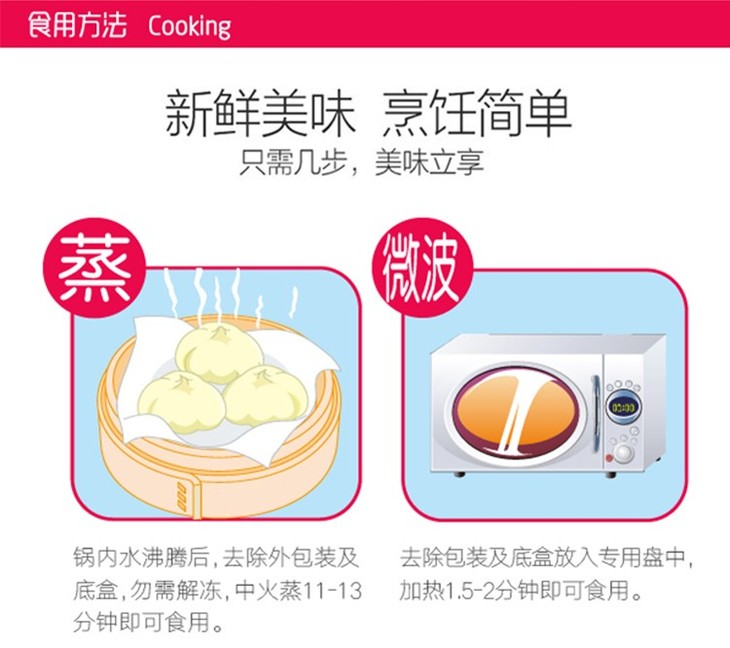 食用方法 Cooking

新鲜美味 烹饪简单
只需几步，美味立享

蒸

锅内水沸腾后，去除外包装及底盒，勿需解冻，中火蒸11-13分钟即可食用。

微波

01:00

去除包装及底盒放入专用盘中，加热1.5-2分钟即可食用。