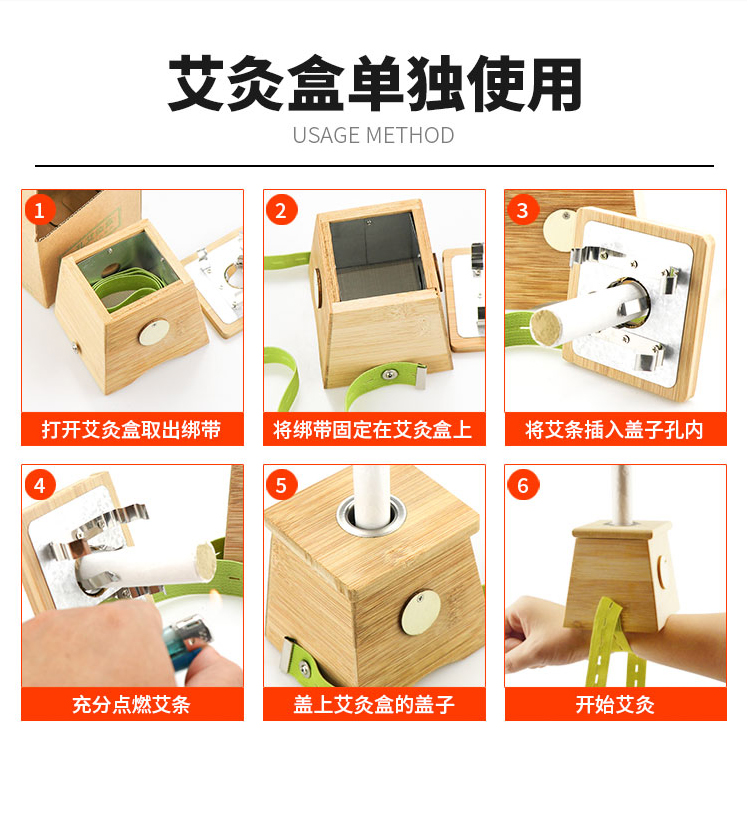 艾灸盒单独使用

USAGE METHOD

1
打开艾灸盒取出绑带

2
将绑带固定在艾灸盒上

3
将艾条插入盖子孔内

4
充分点燃艾条

5
盖上艾灸盒的盖子

6
开始艾灸