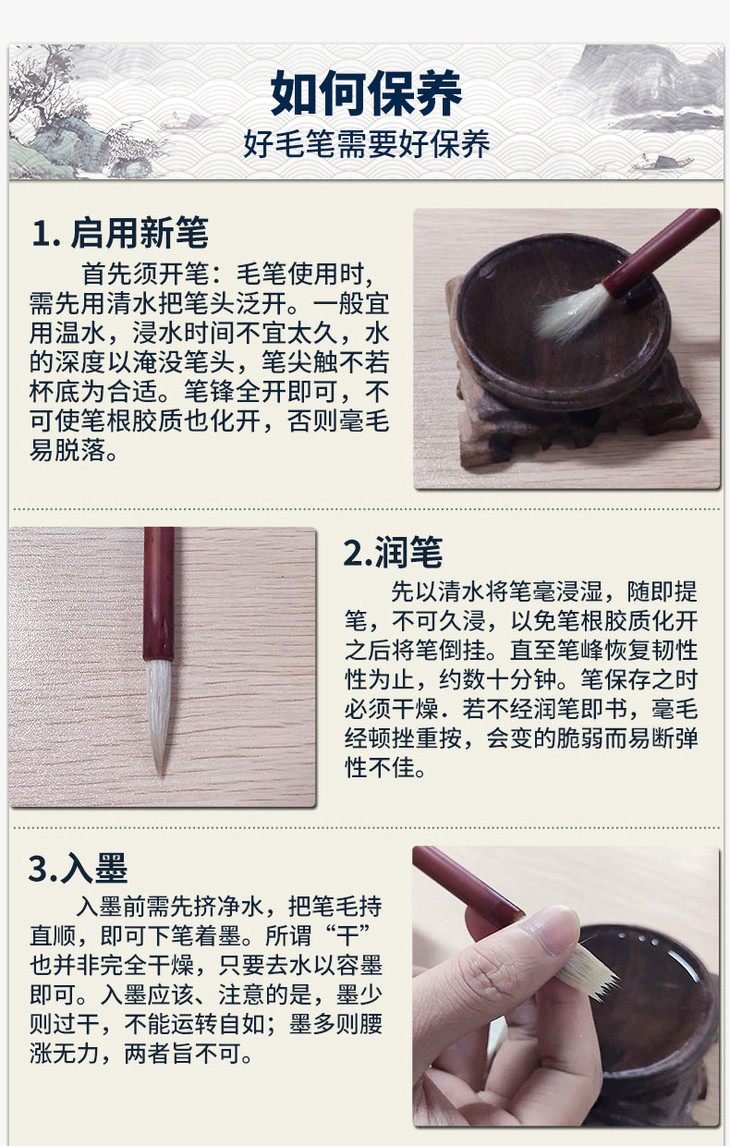 如何保养
好毛笔需要好保养

1. 启用新笔

首先须开笔：毛笔使用时，需先用清水把笔头泛开。一般宜用温水，浸水时间不宜太久，水的深度以淹没笔头，笔尖触不若杯底为合适。笔锋全开即可，不可使笔根胶质也化开，否则毫毛易脱落。

2.润笔

先以清水将笔毫浸湿，随即提笔，不可久浸，以免笔根胶质化开之后将笔倒挂。直至笔峰恢复韧性性为止，约数十分钟。笔保存之时必须干燥．若不经润笔即书，毫毛经顿挫重按，会变的脆弱而易断弹性不佳。

3.入墨

入墨前需先挤净水，把笔毛持直顺，即可下笔着墨。所谓“干”也并非完全干燥，只要去水以容墨即可。入墨应该、注意的是，墨少则过干，不能运转自如；墨多则腰涨无力，两者旨不可。