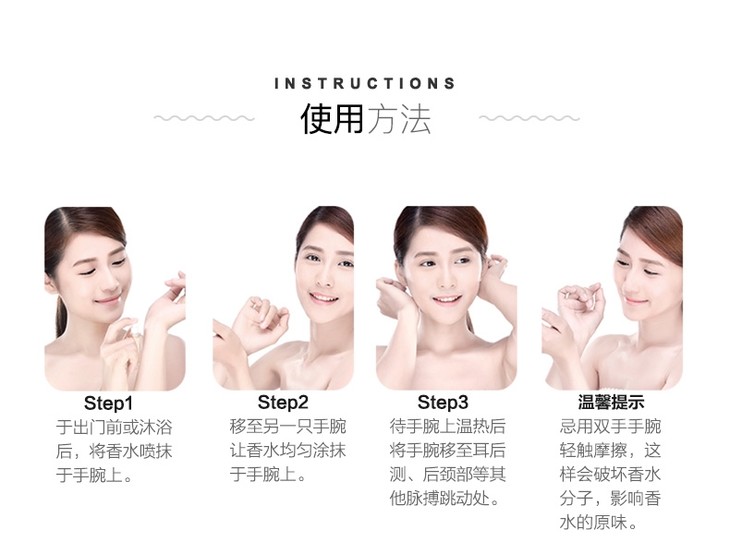 INSTRUCTIONS
使用方法

Step1
于出门前或沐浴后，将香水喷抹于手腕上。

Step2
移至另一只手腕让香水均匀涂抹于手腕上。

Step3
待手腕上温热后将手腕移至耳后测、后颈部等其他脉搏跳动处。

温馨提示
忌用双手手腕轻触摩擦，这样会破坏香水分子，影响香水的原味。