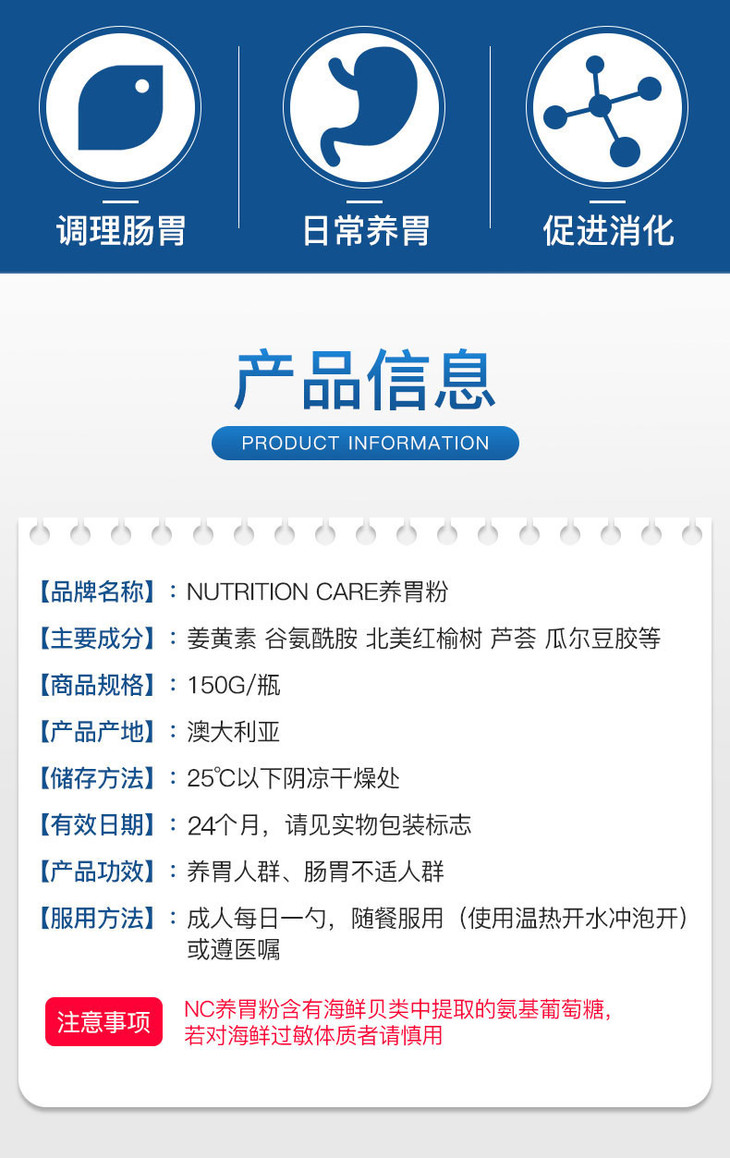 调理肠胃

日常养胃

促进消化

产品信息

PRODUCT INFORMATION

【品牌名称】：NUTRITION CARE养胃粉

【主要成分】：姜黄素 谷氨酰胺 北美红榆树 芦荟 瓜尔豆胶等

【商品规格】：150G/瓶

【产品产地】：澳大利亚

【储存方法】：25℃以下阴凉干燥处

【有效日期】：24个月，请见实物包装标志

【产品功效】：养胃人群、肠胃不适人群

【服用方法】：成人每日一勺，随餐服用（使用温热开水冲泡开）或遵医嘱

注意事项

NC养胃粉含有海鲜贝类中提取的氨基葡萄糖，若对海鲜过敏体质者请慎用